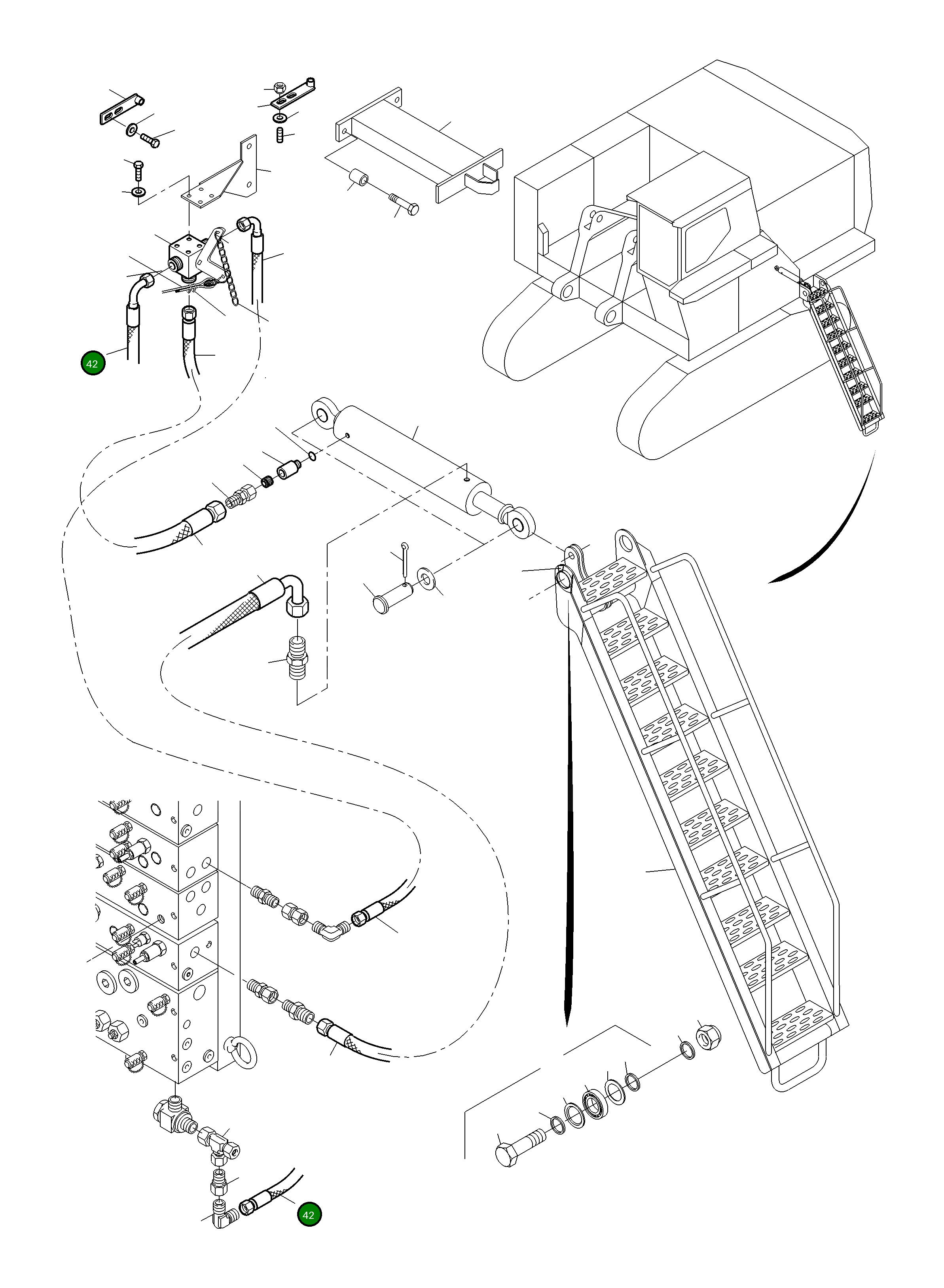 42

42