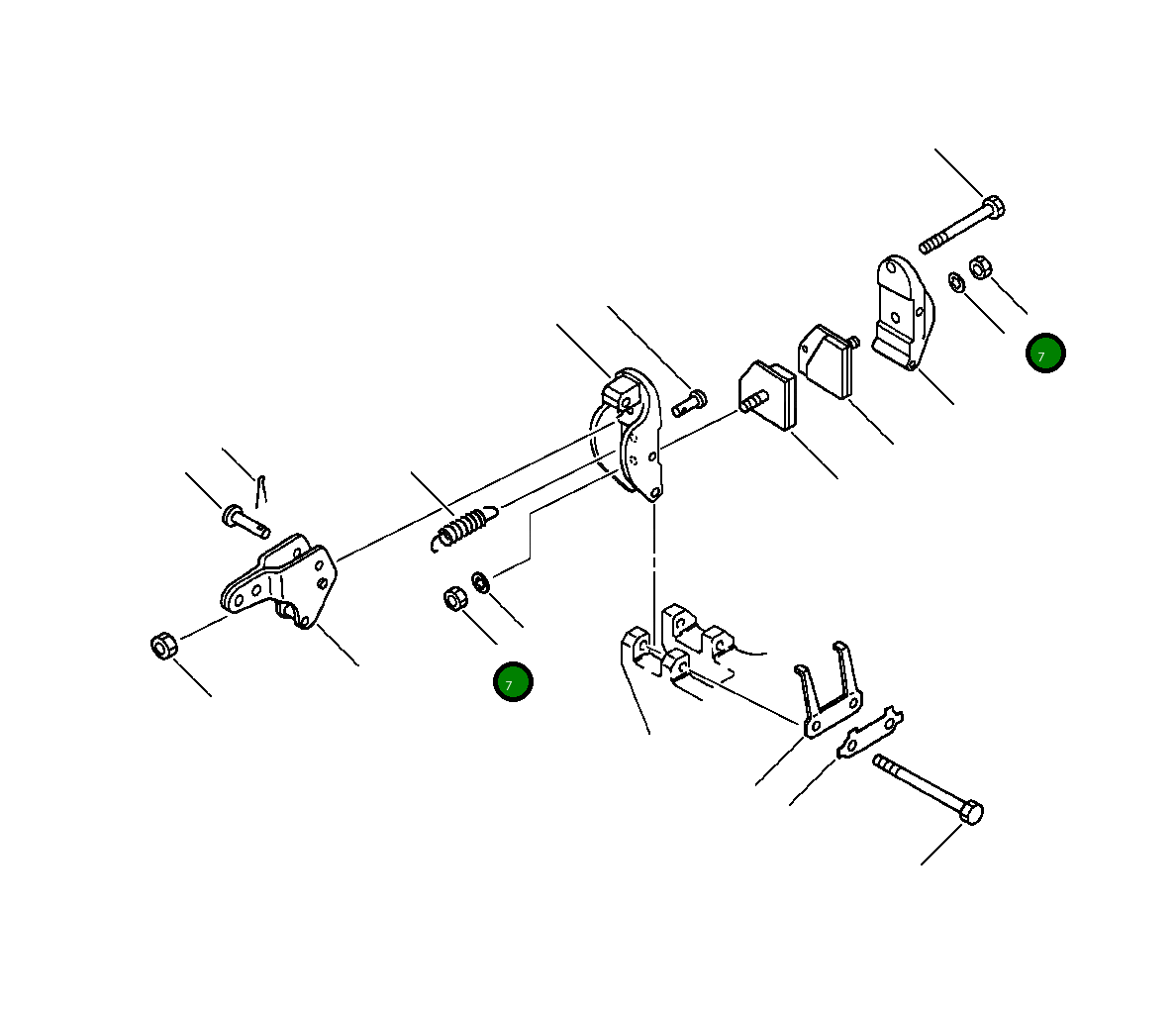 7

7