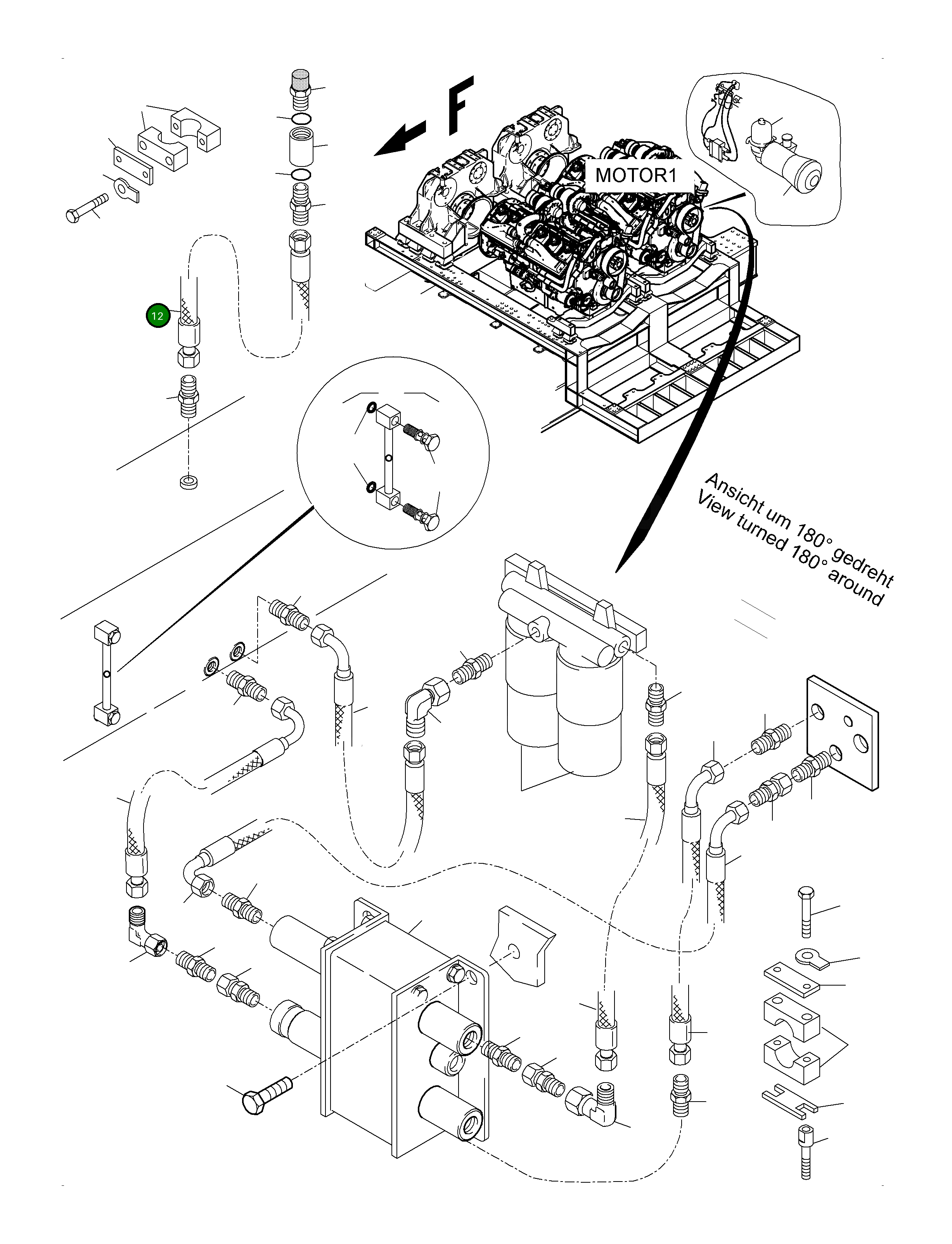 F

MOTOR1

12

Ansicht um 180° gedreht
View turned 180° around