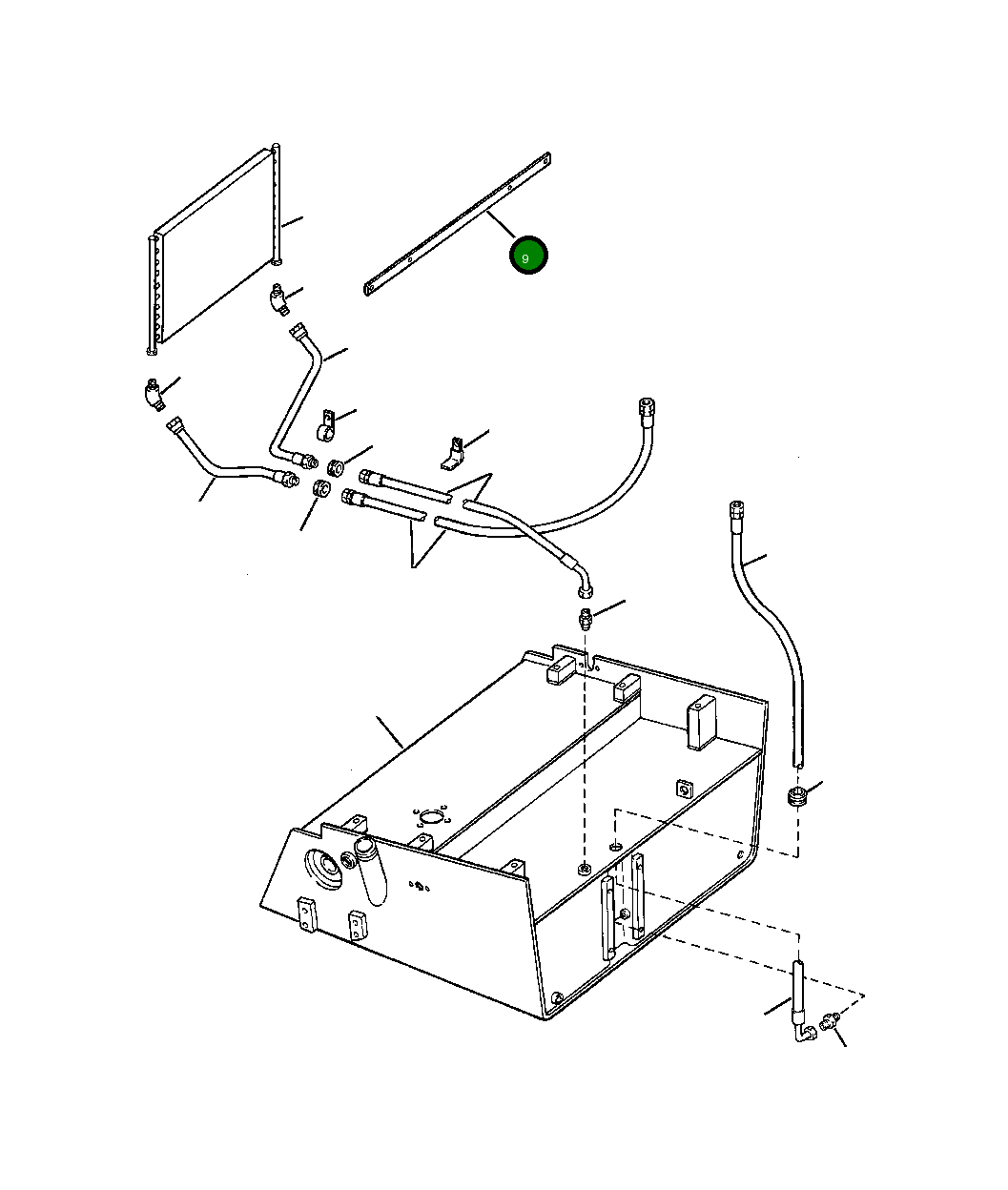 9