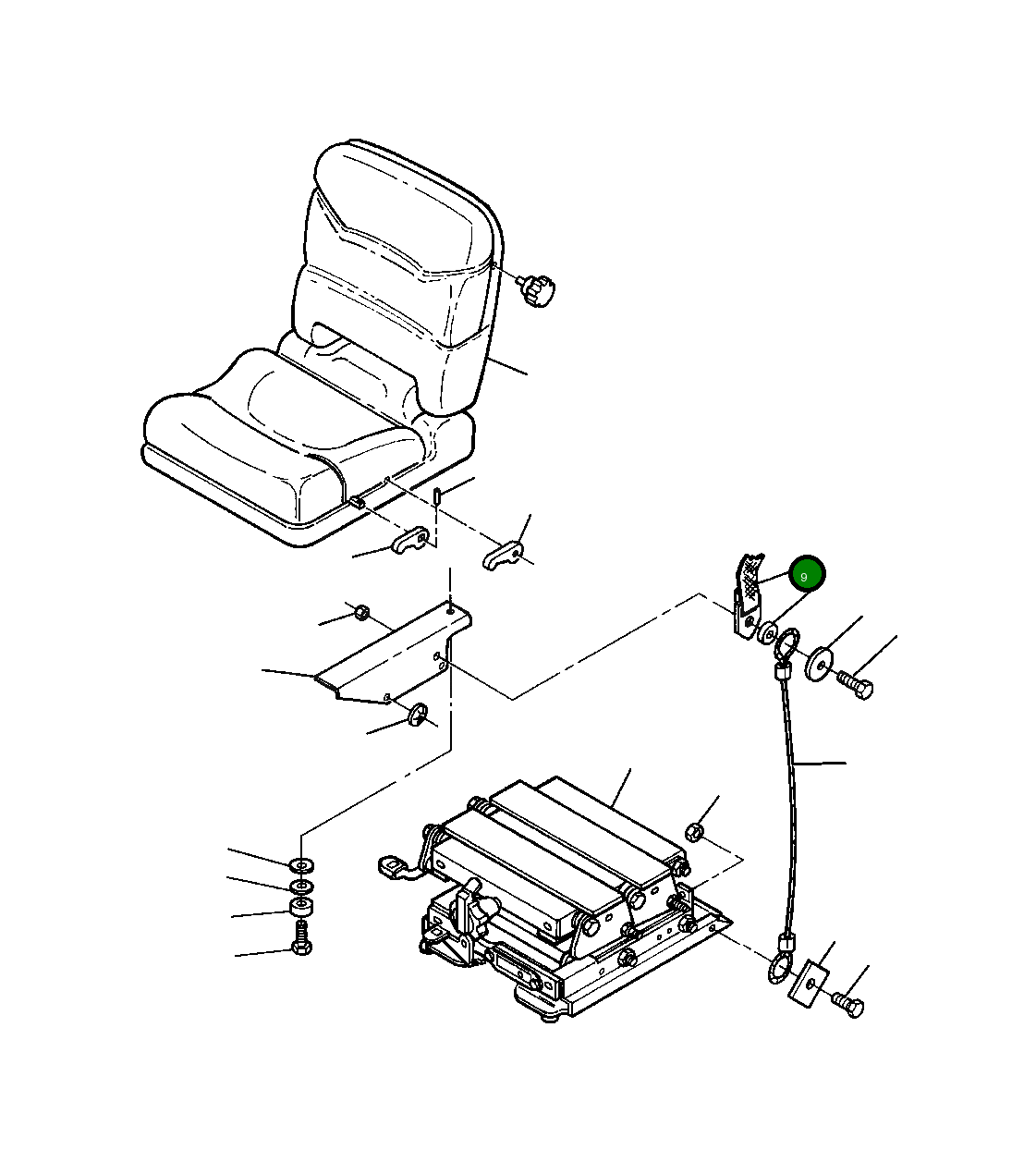 9