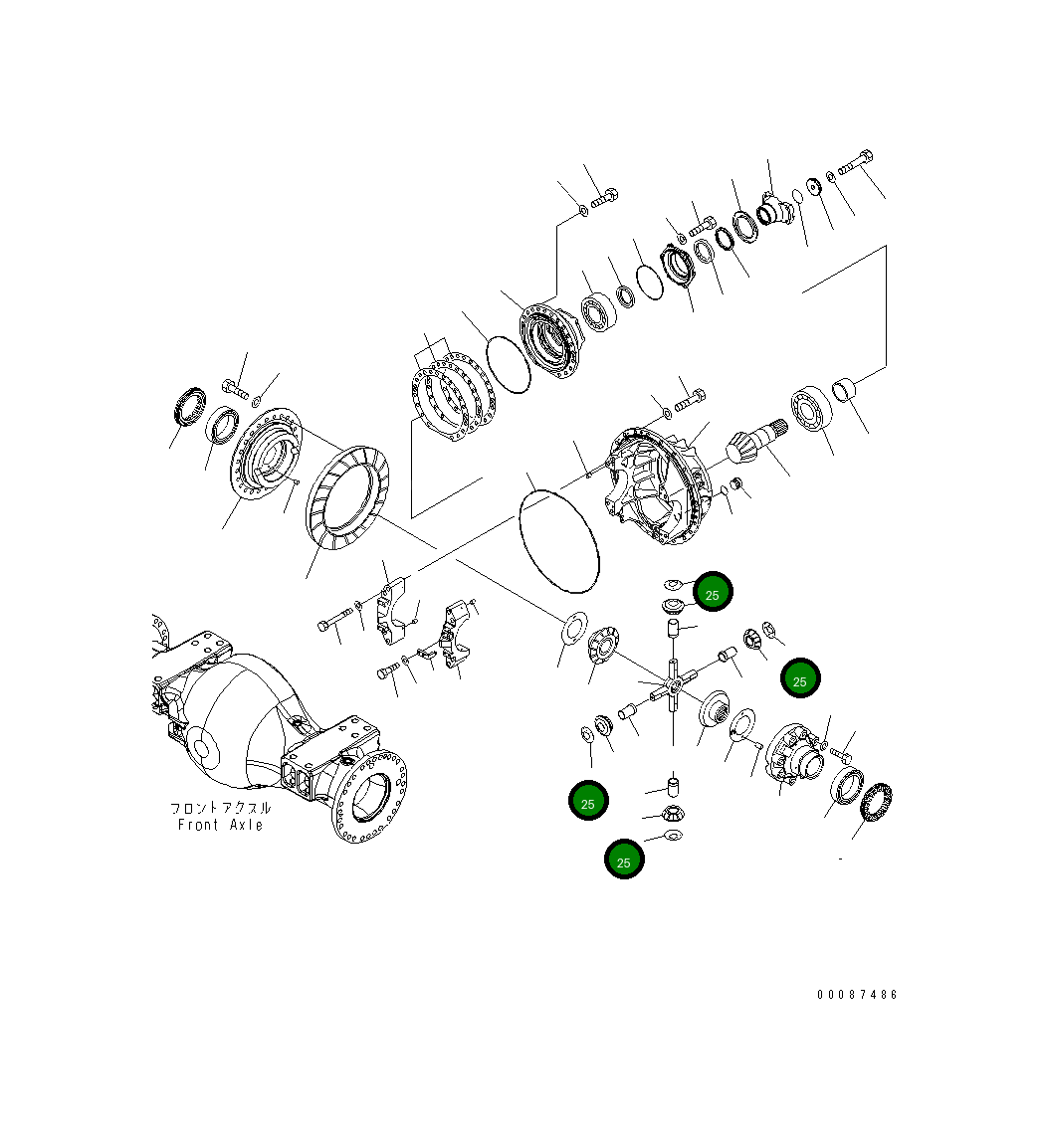 25
25
25
25
フロントアクスル
Front Axle
00087486