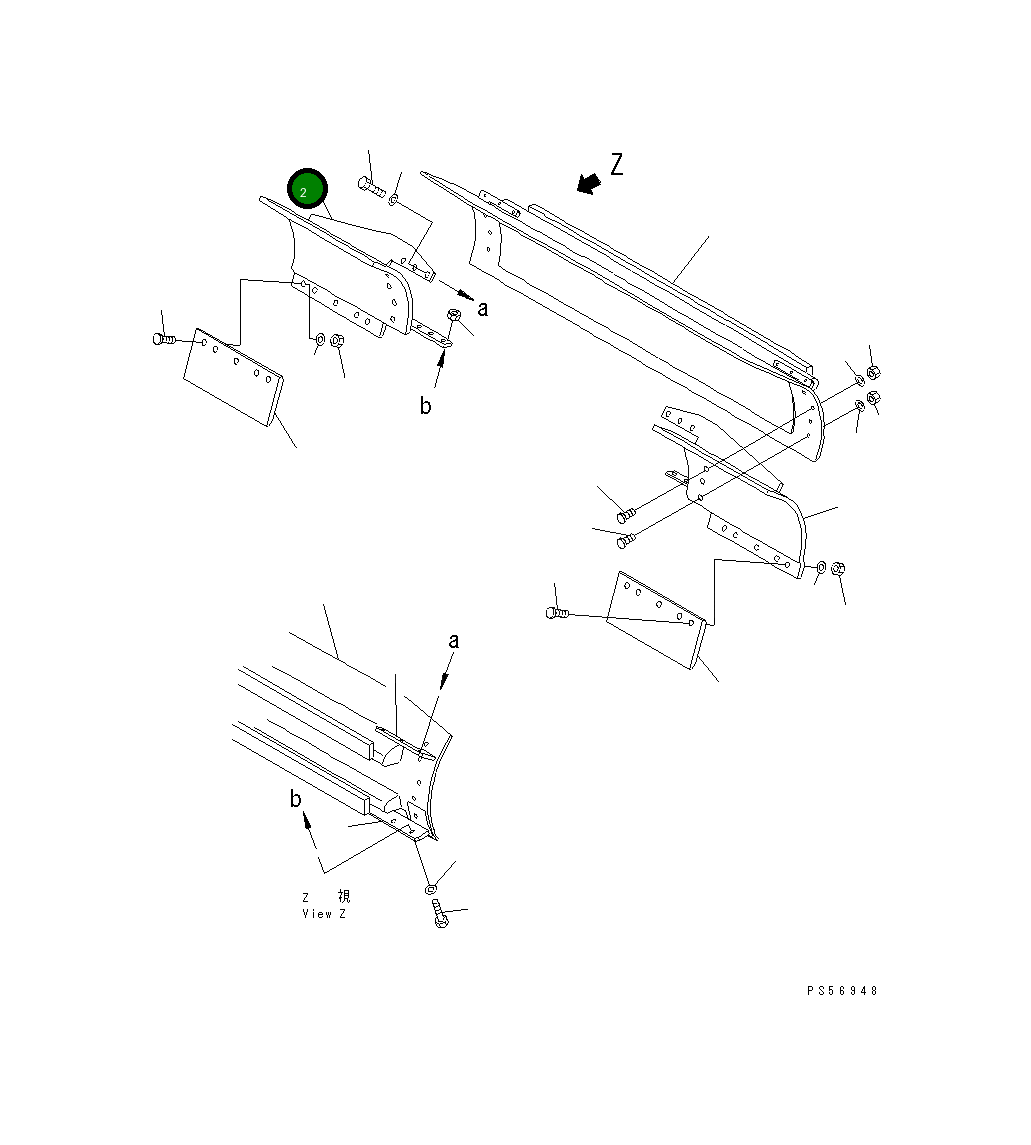 2

Z

a

b

a

b

Z 視
View Z

PS56948