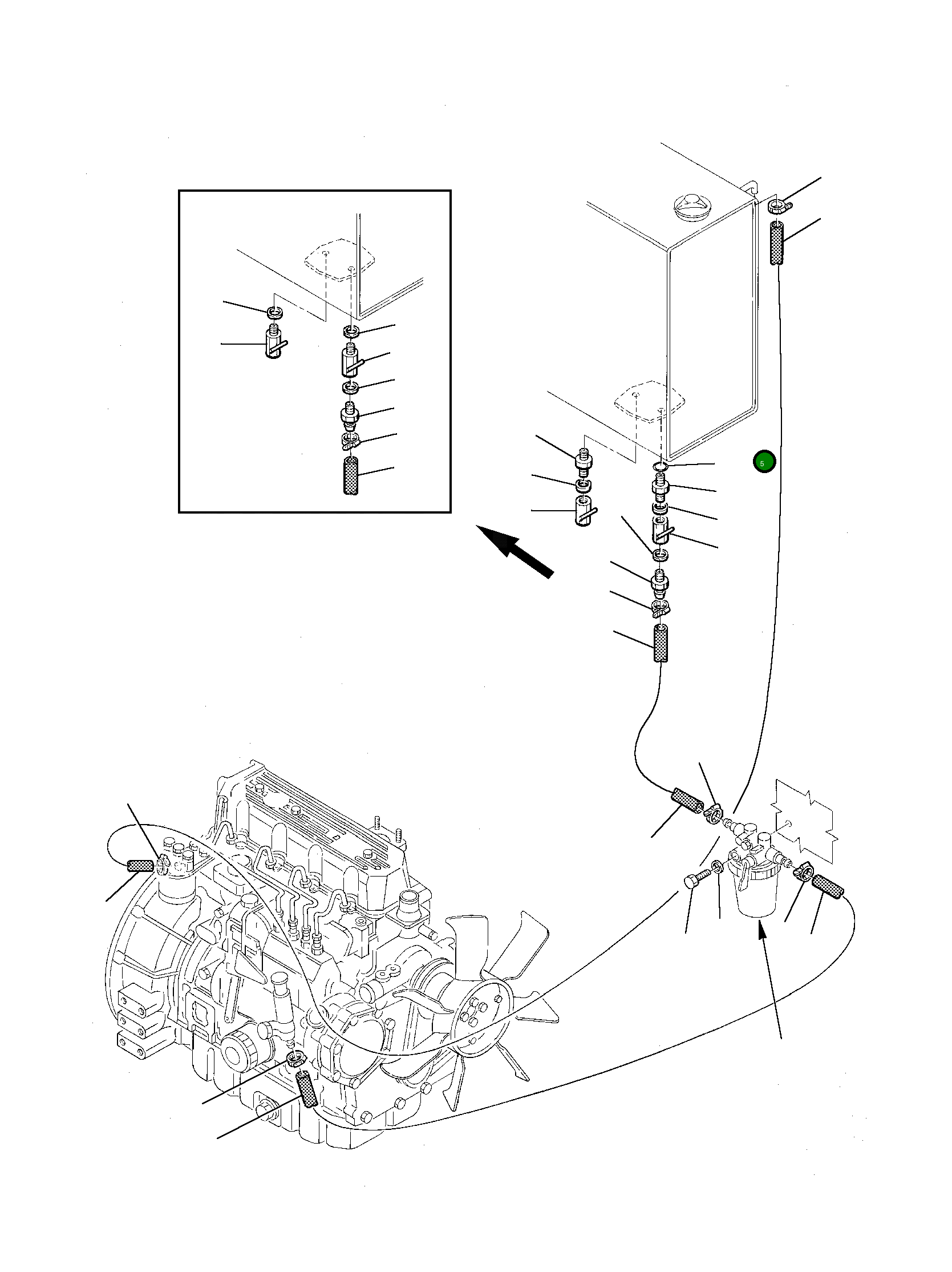 5