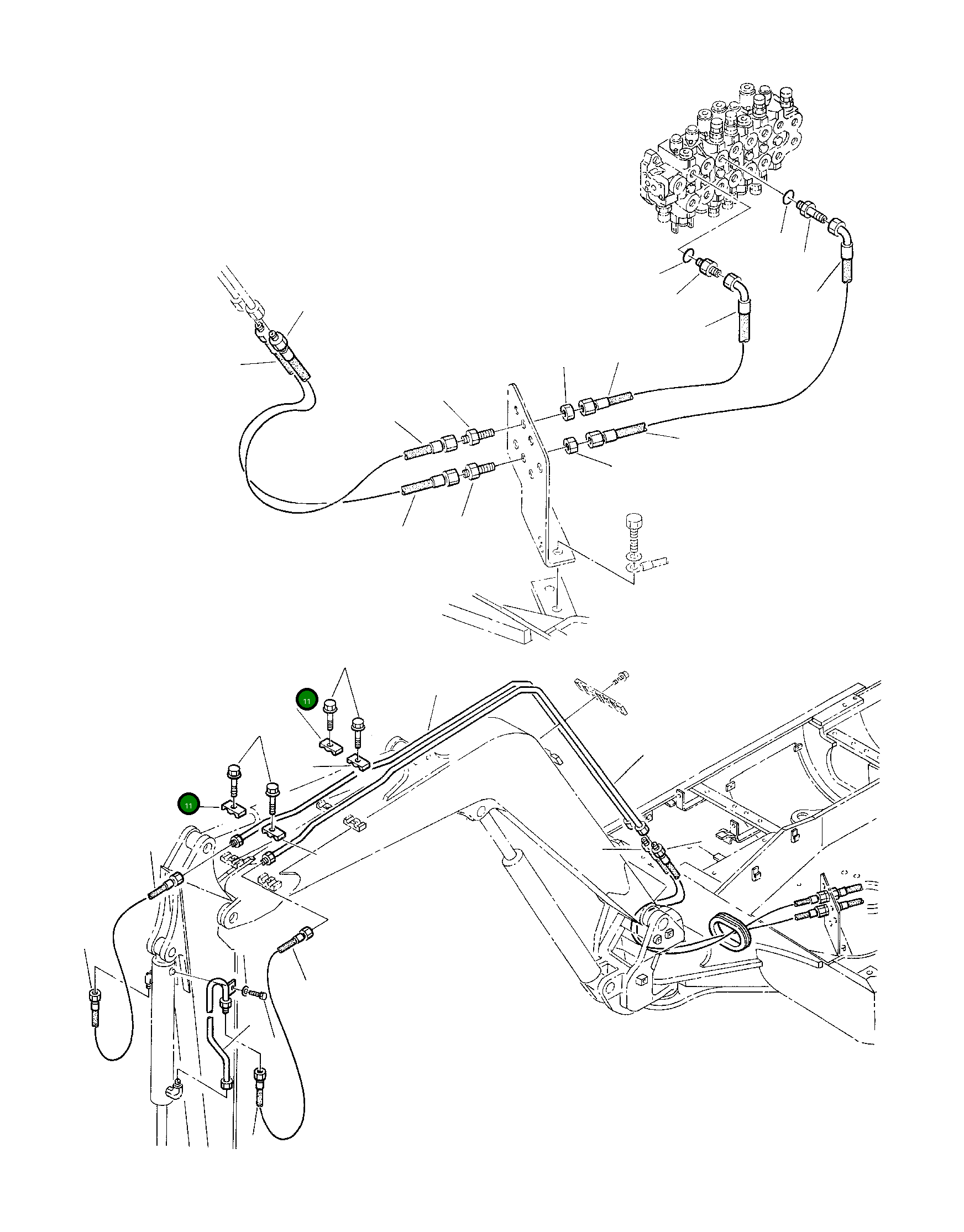 11

11