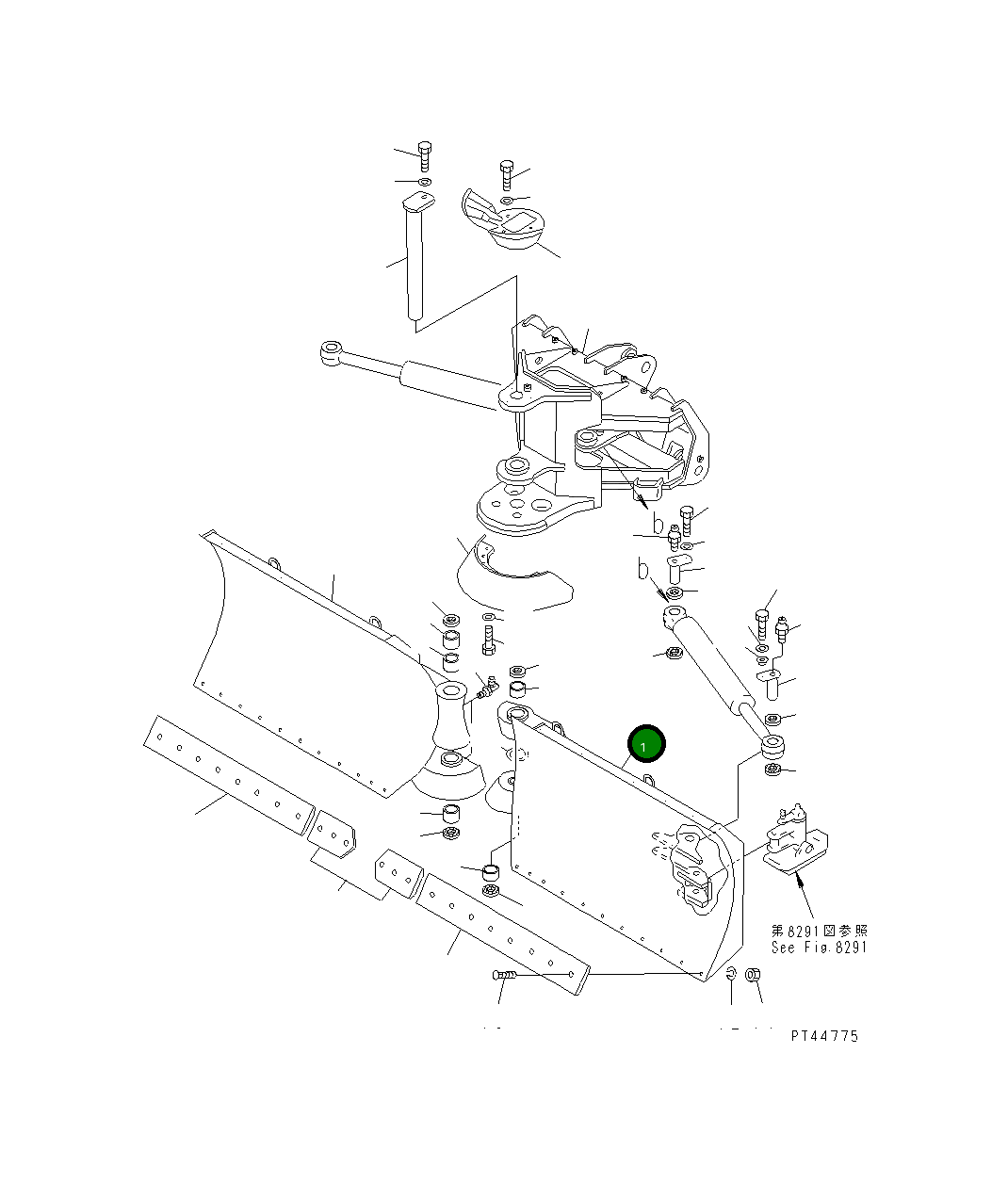 b
b
1
第8291図参照
See Fig.8291
PT44775