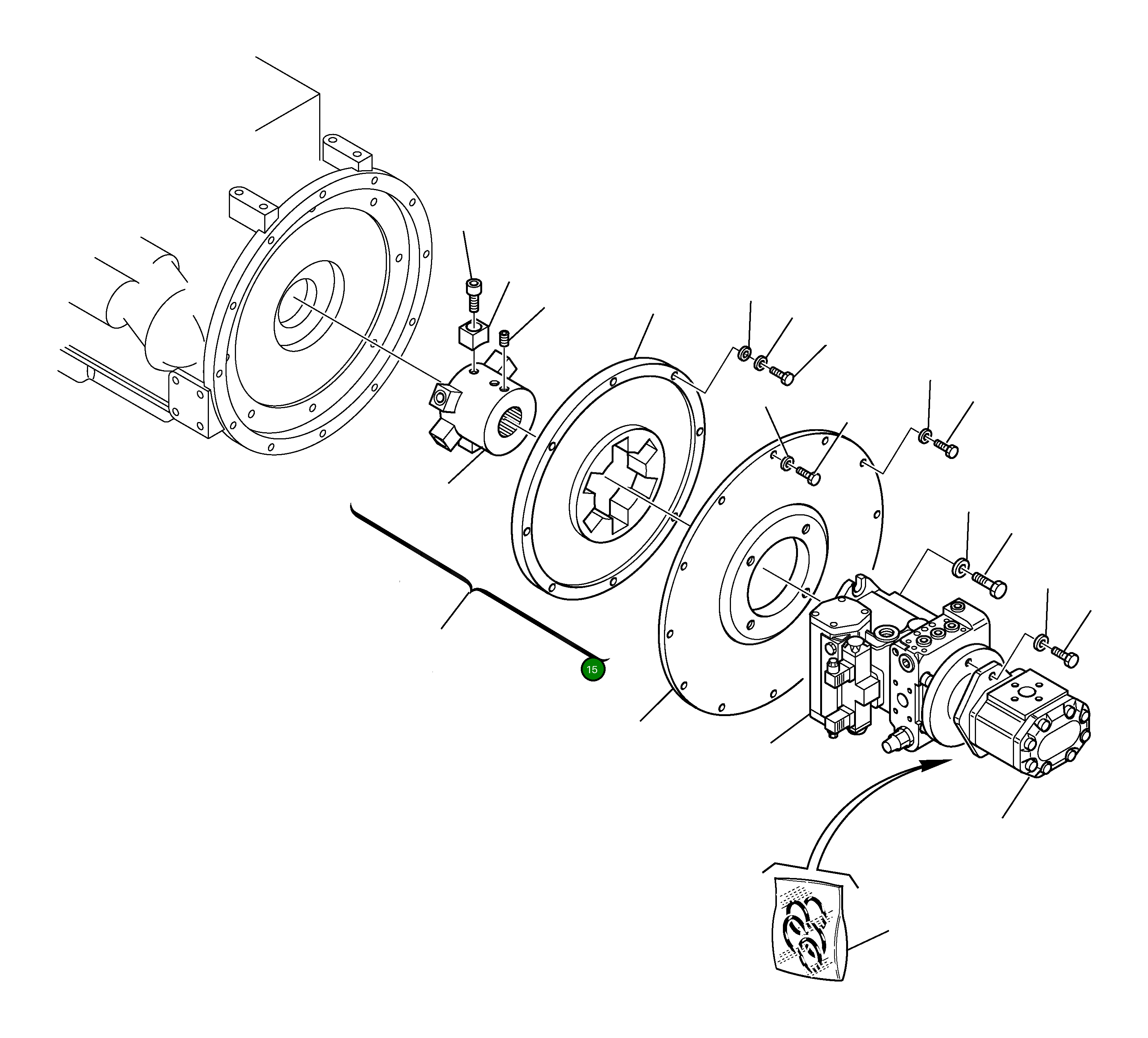 15