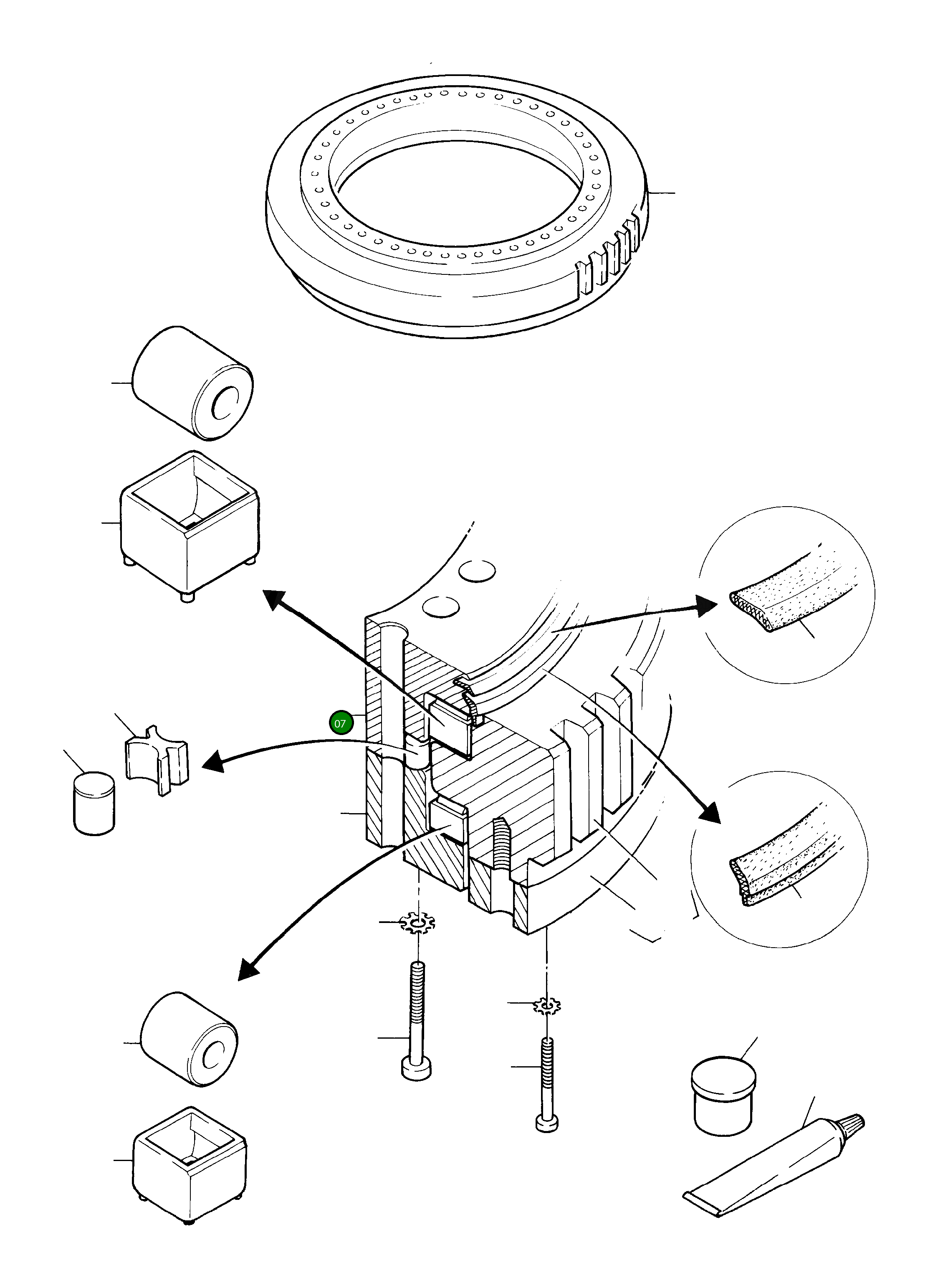 07