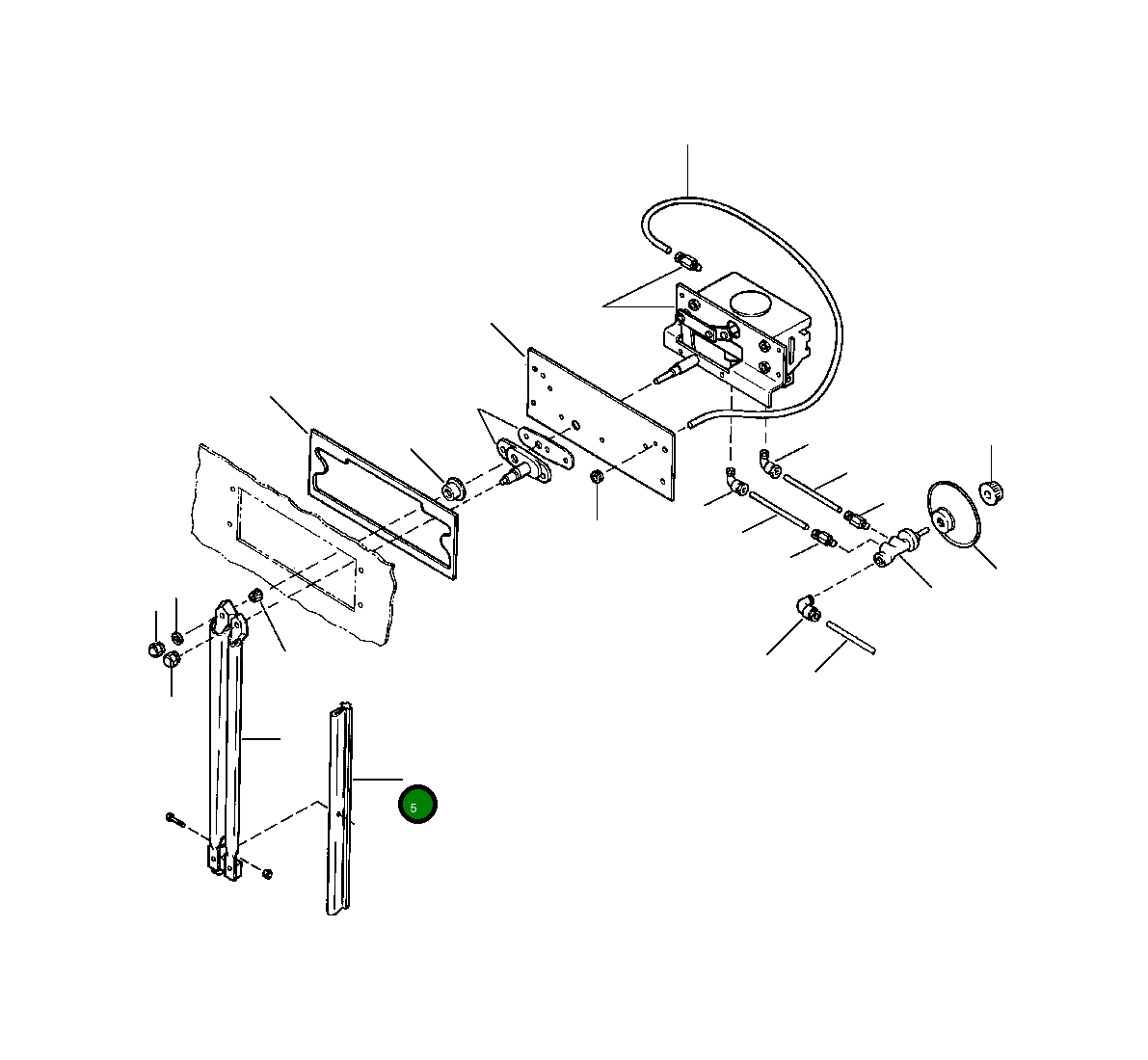 5