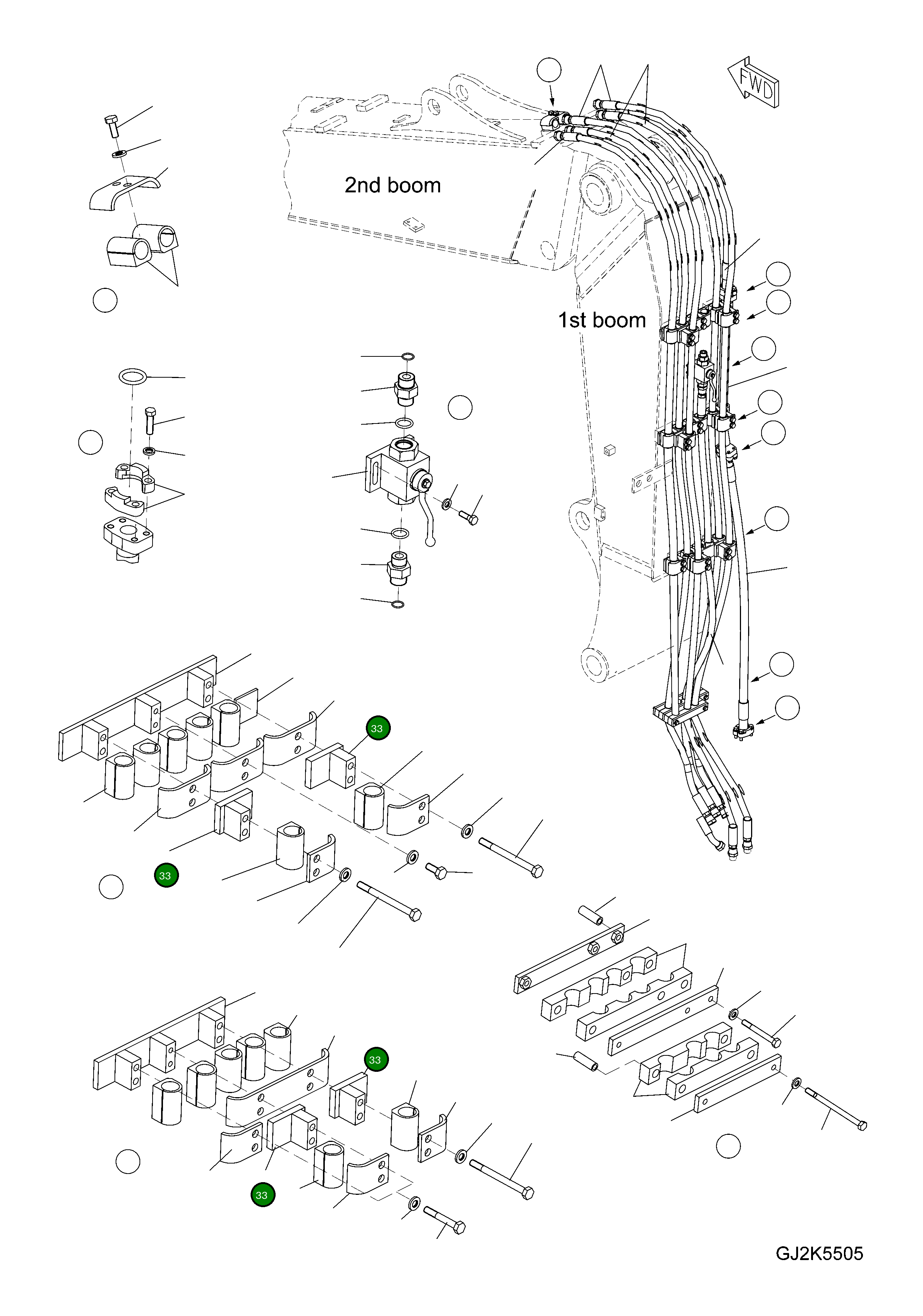 FWD

2nd boom

1st boom

33

33

33

33

GJ2K5505