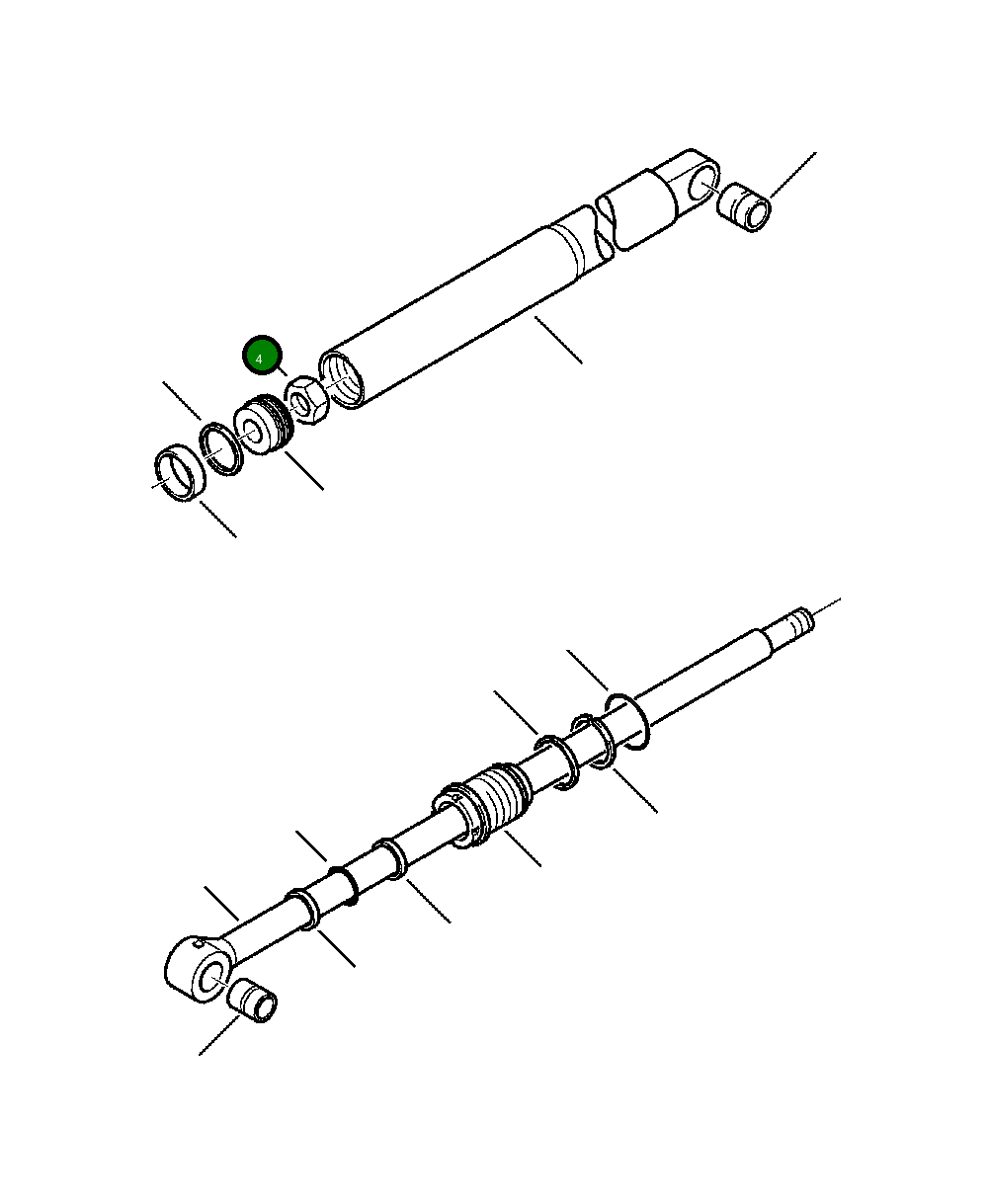 4