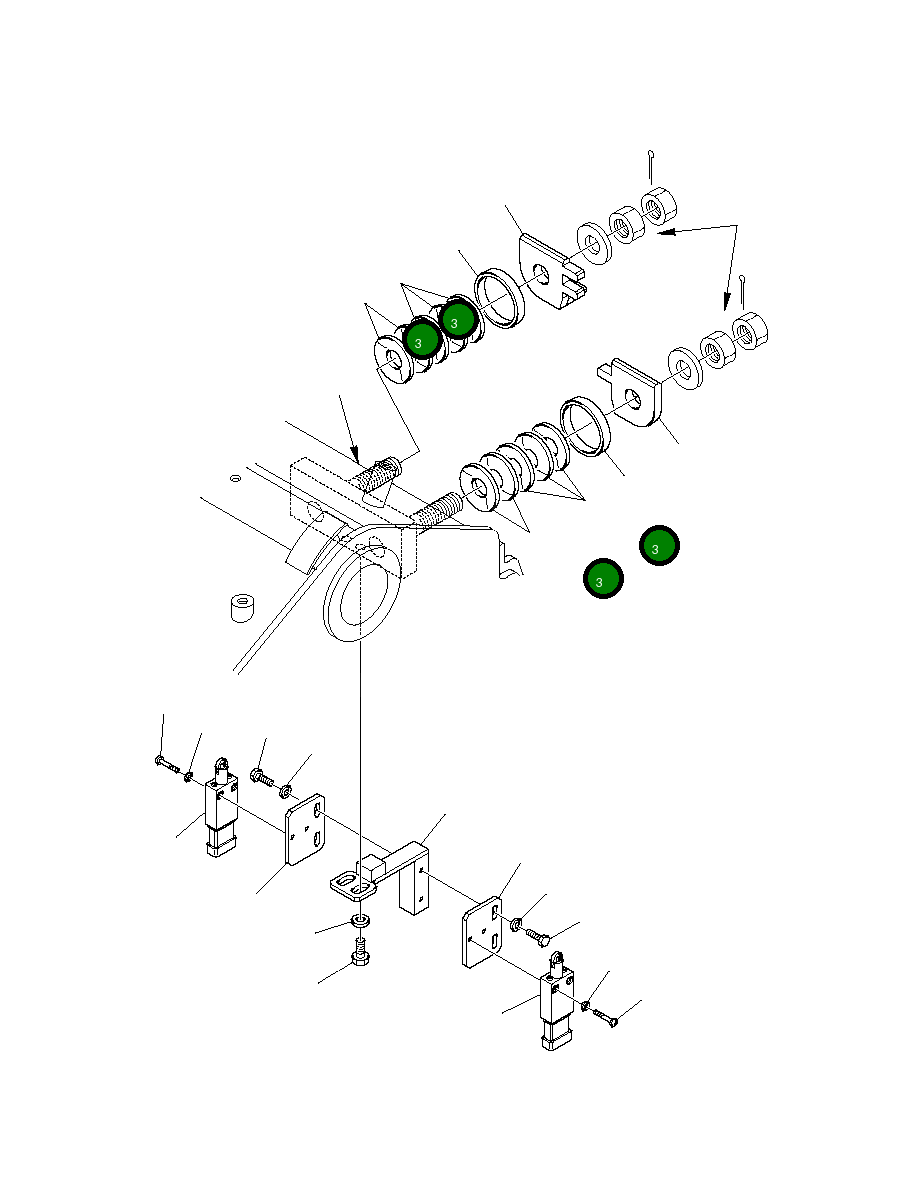 3
3
3
3