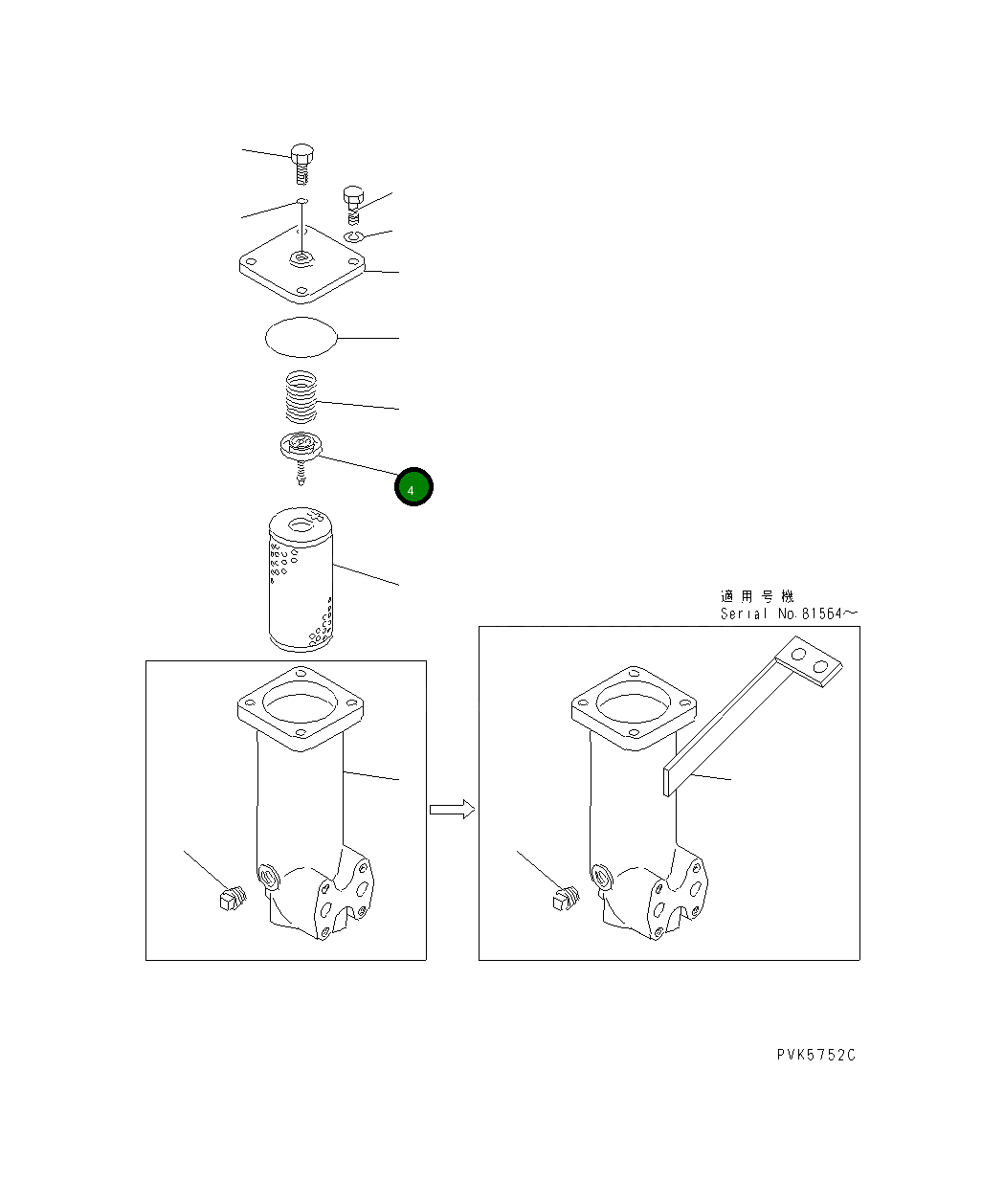 4

適用号機
Serial No.81564～

PVK5752C