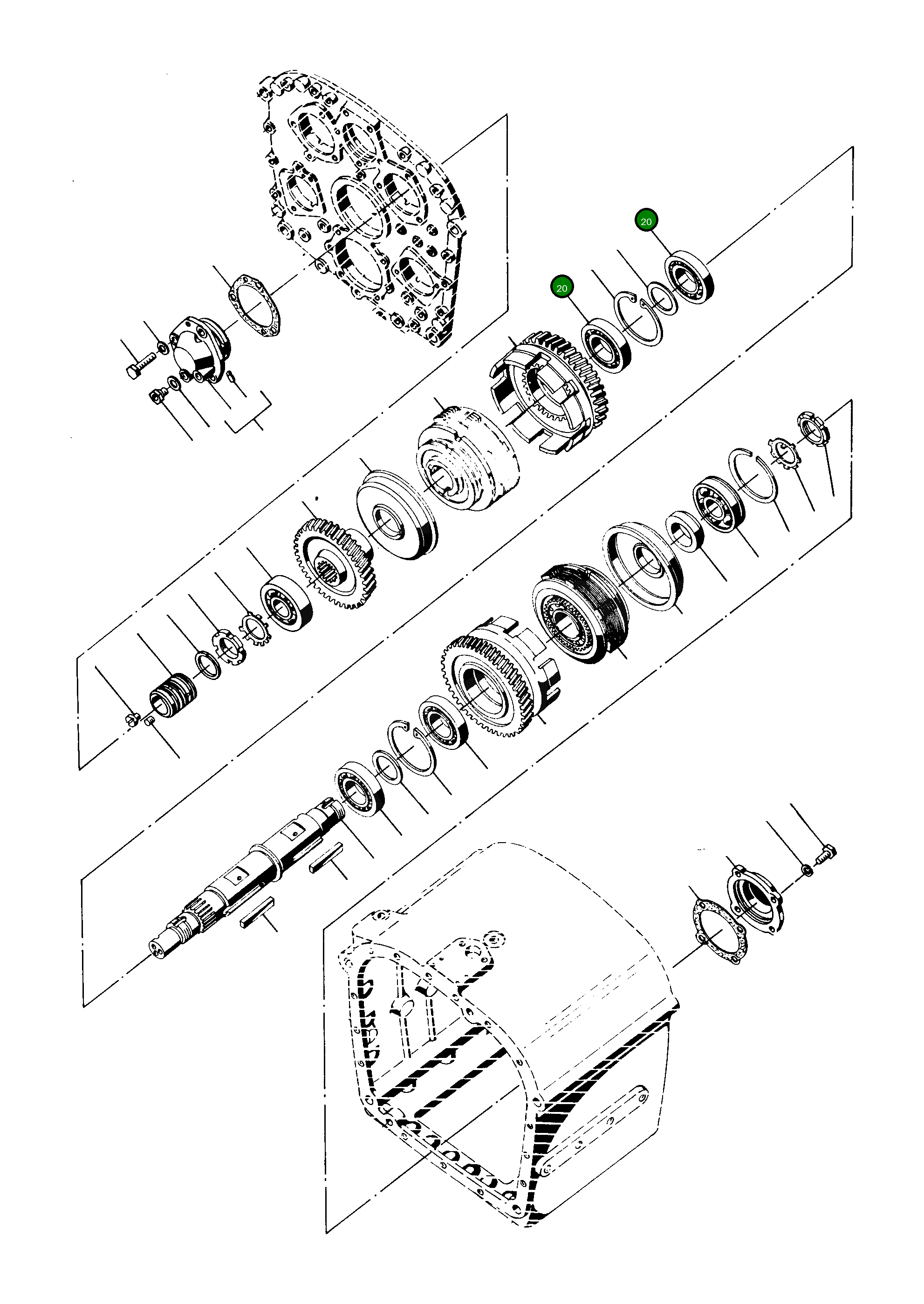 20

20