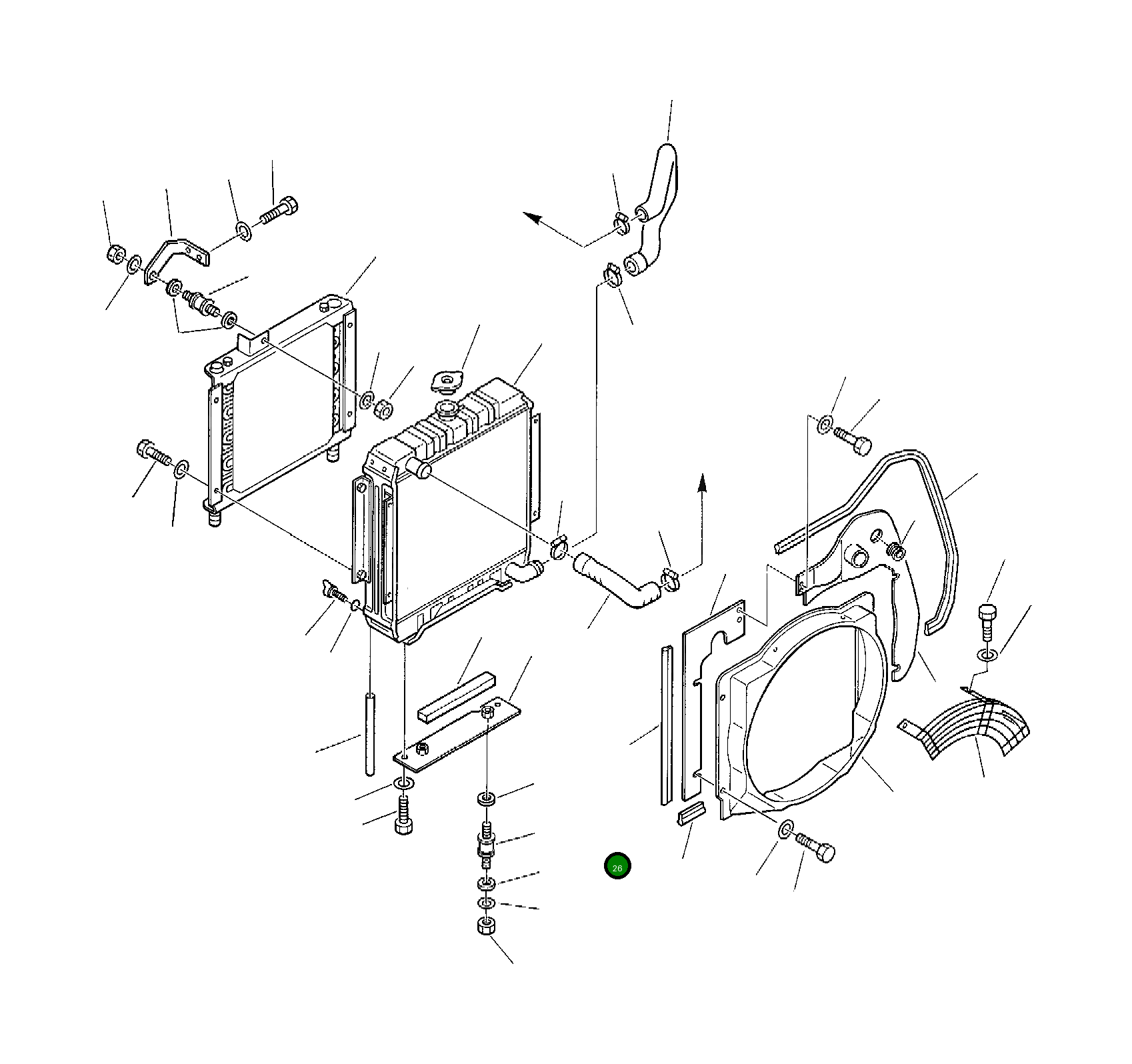 26