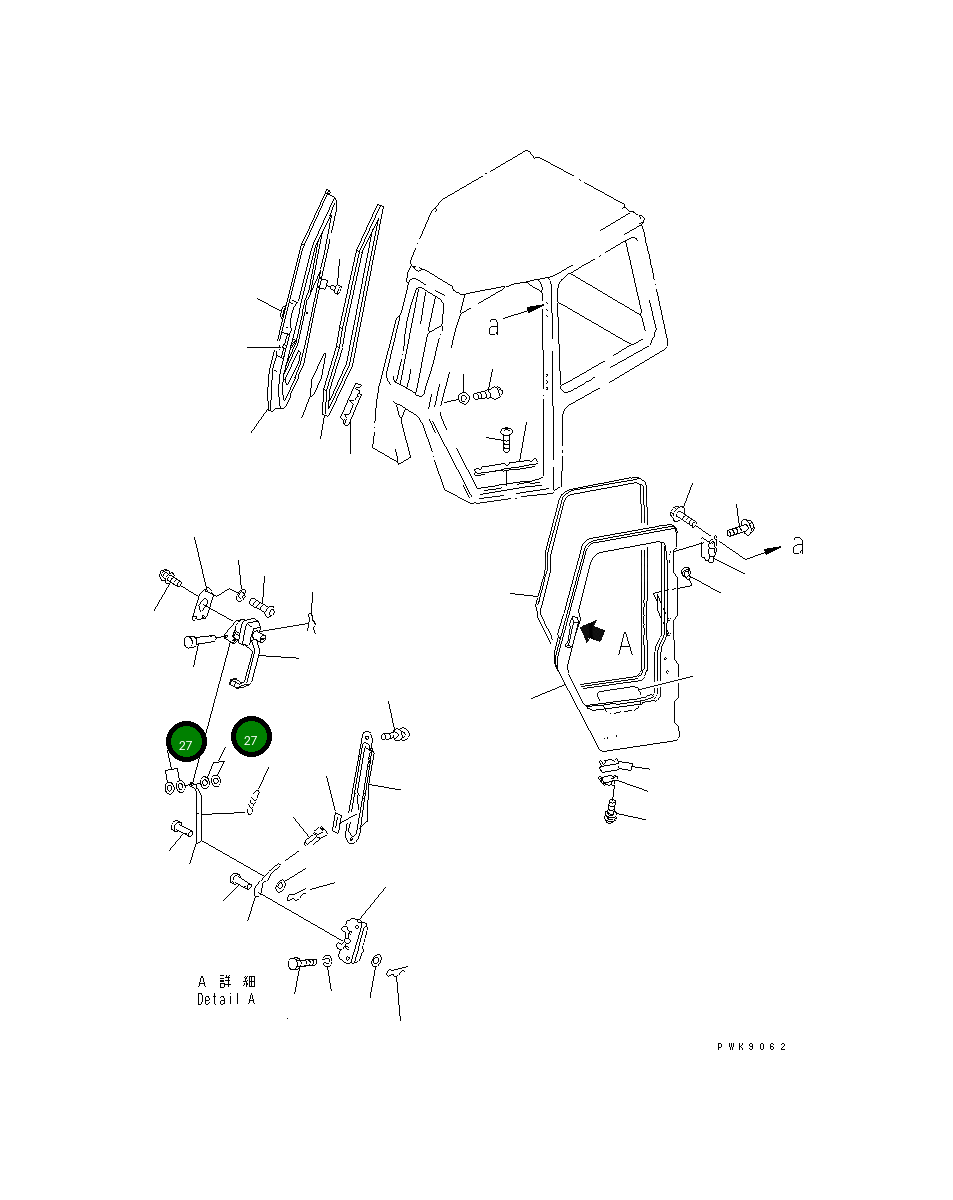 a

a

A

27

27

A 詳 細
Detail A

PWK9062