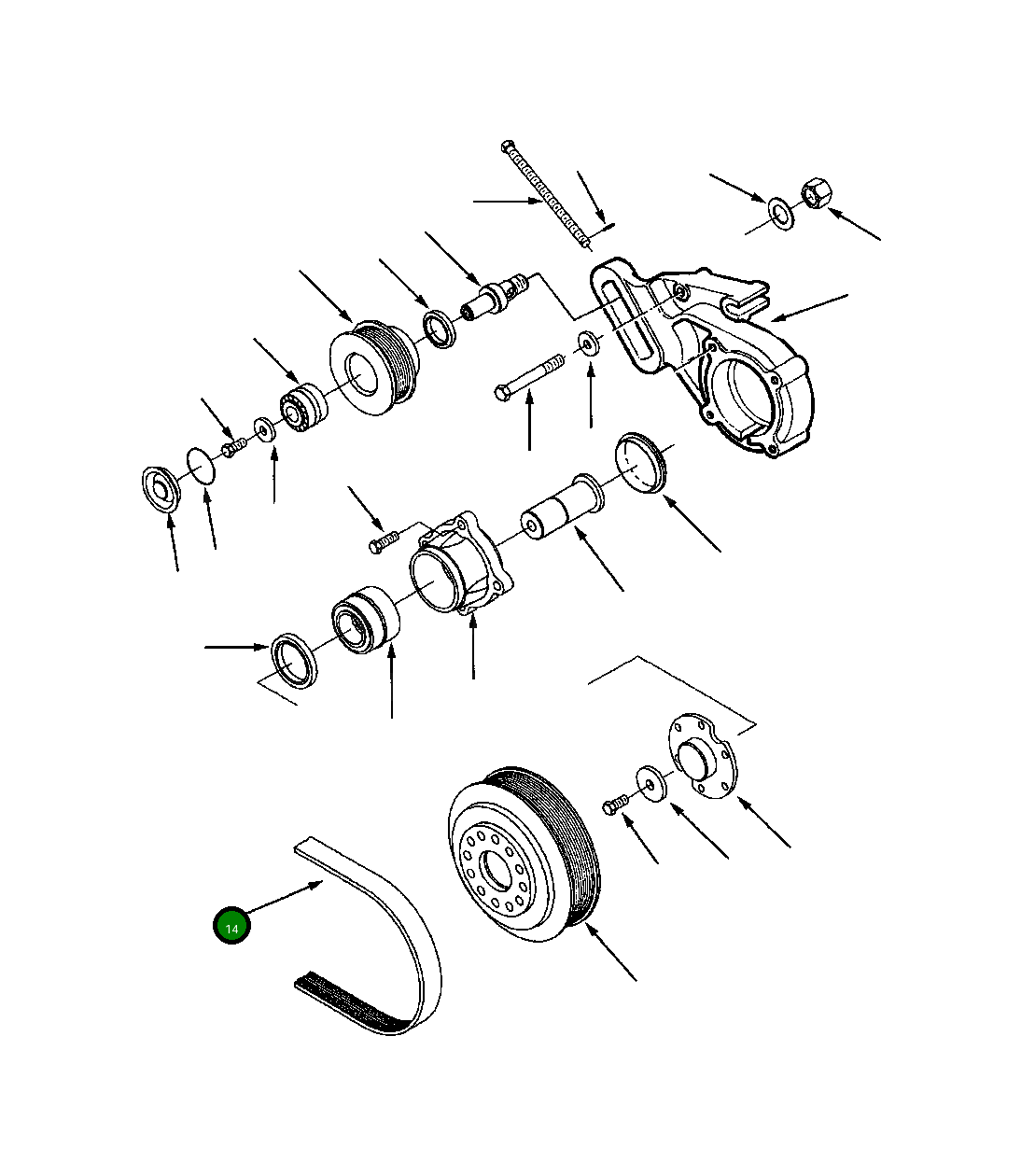 14