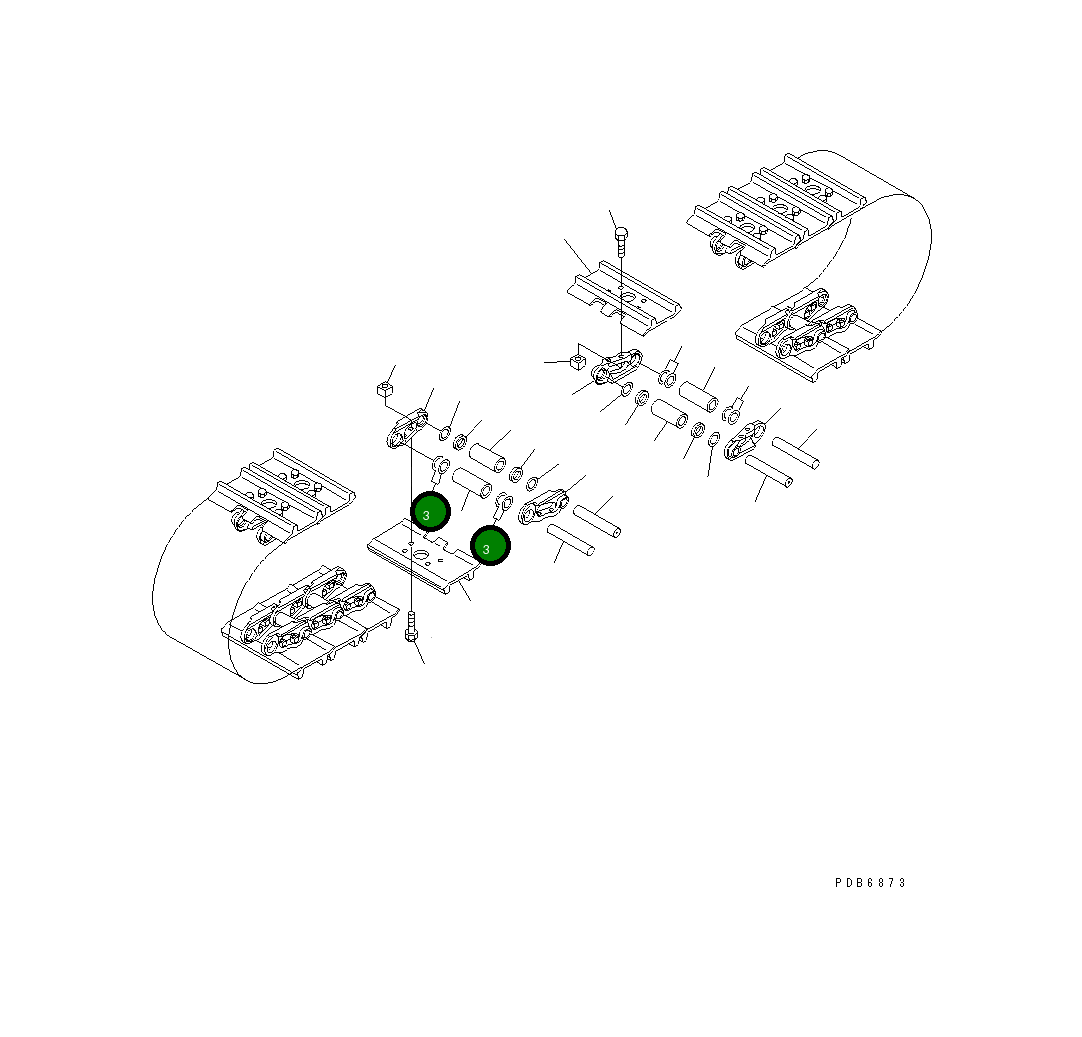 3
3
PDB6873