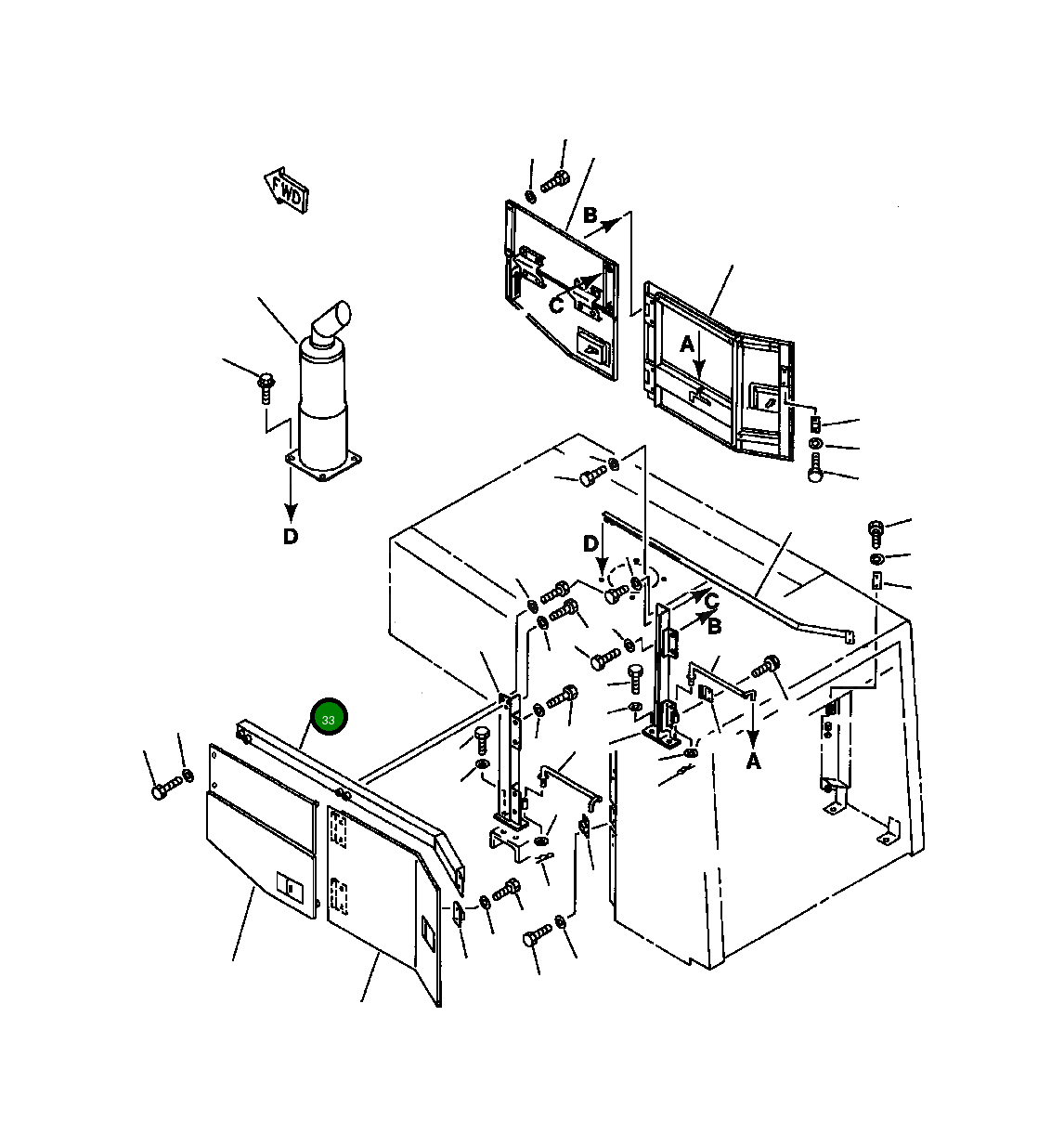 FWD

B

C

A

D

D

C

B

A

33