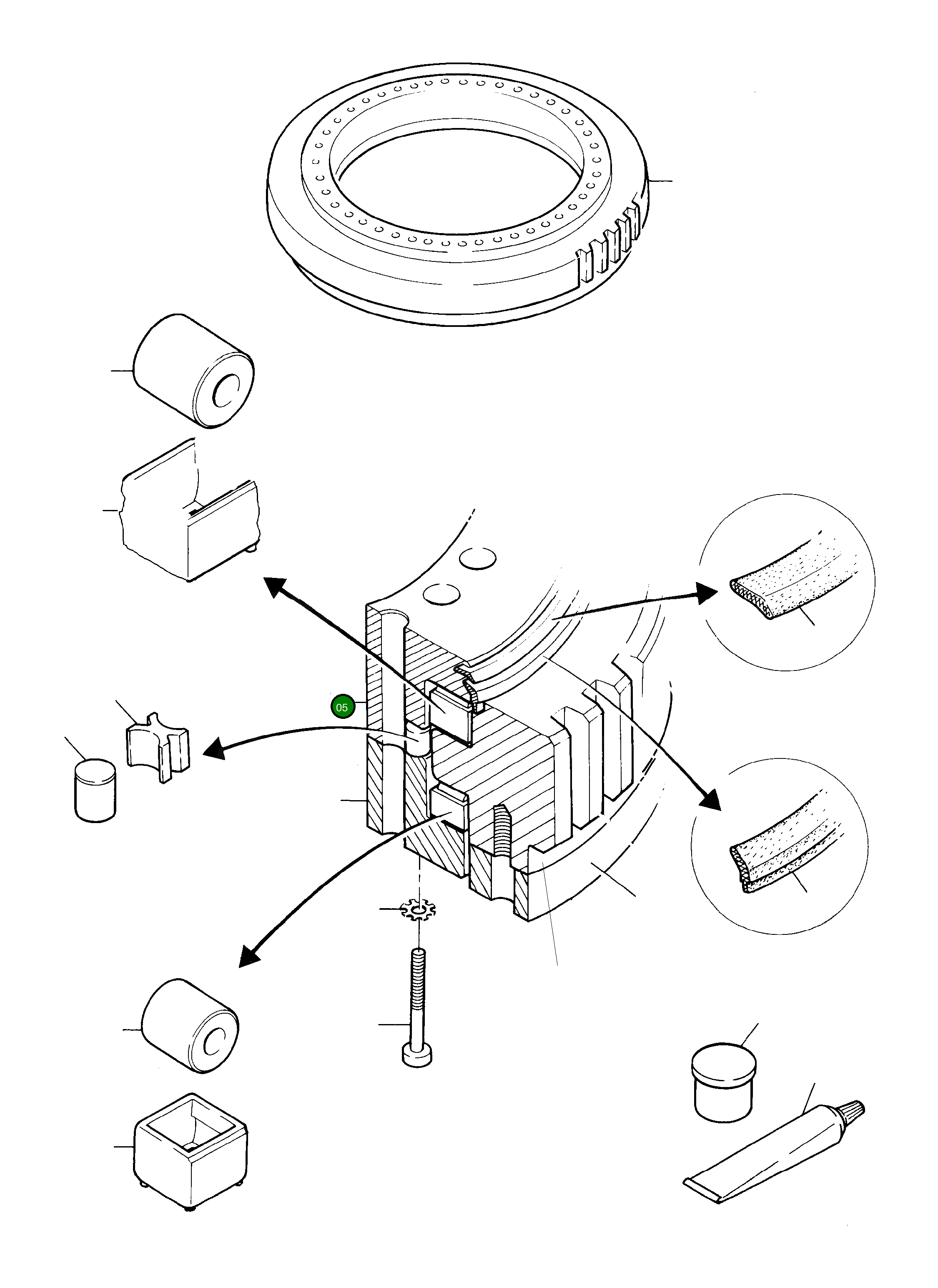 05