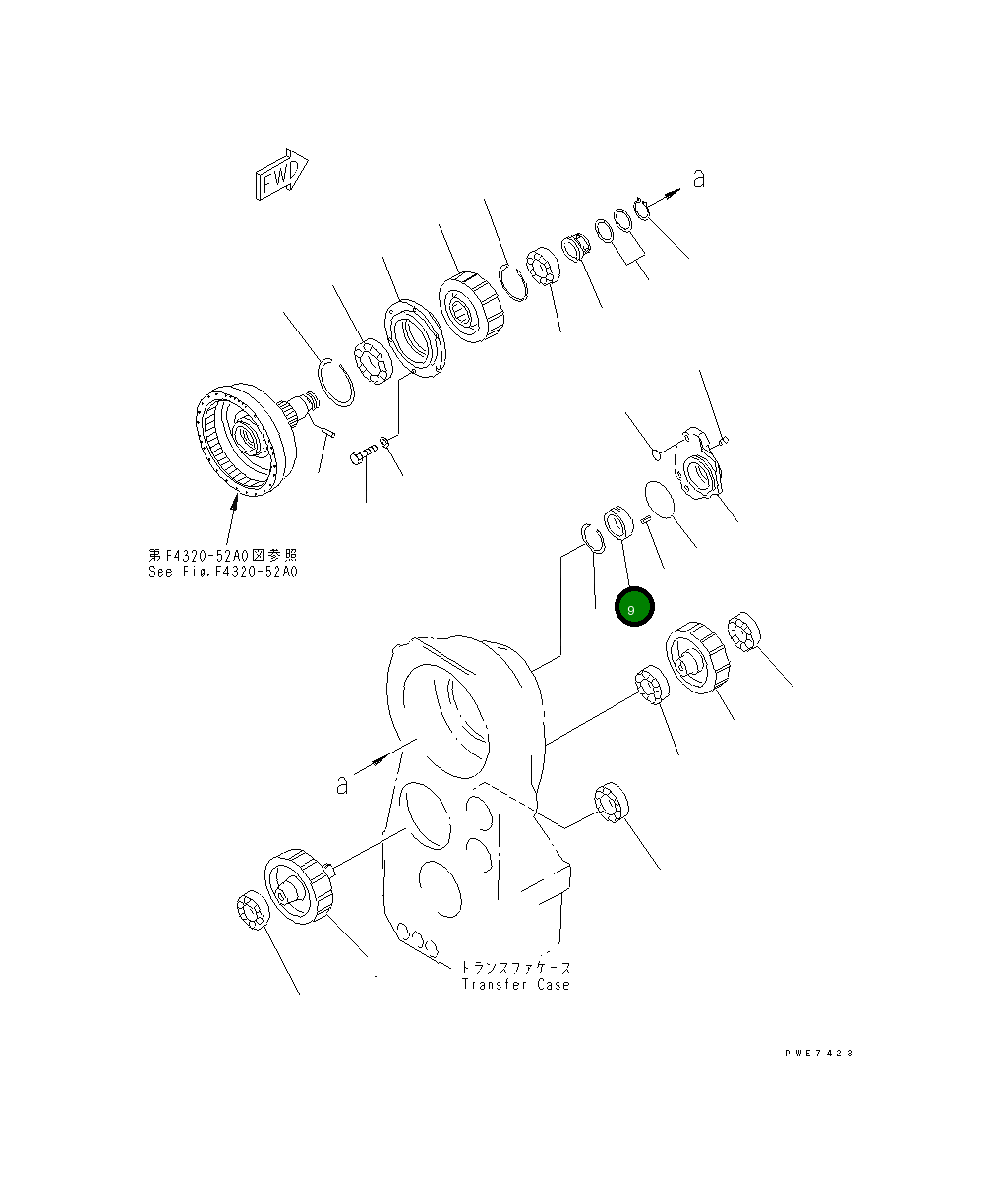 FWD

a

第F4320-52A0図参照
See Fig.F4320-52A0

9

a

トランスファケース
Transfer Case

PWE7423