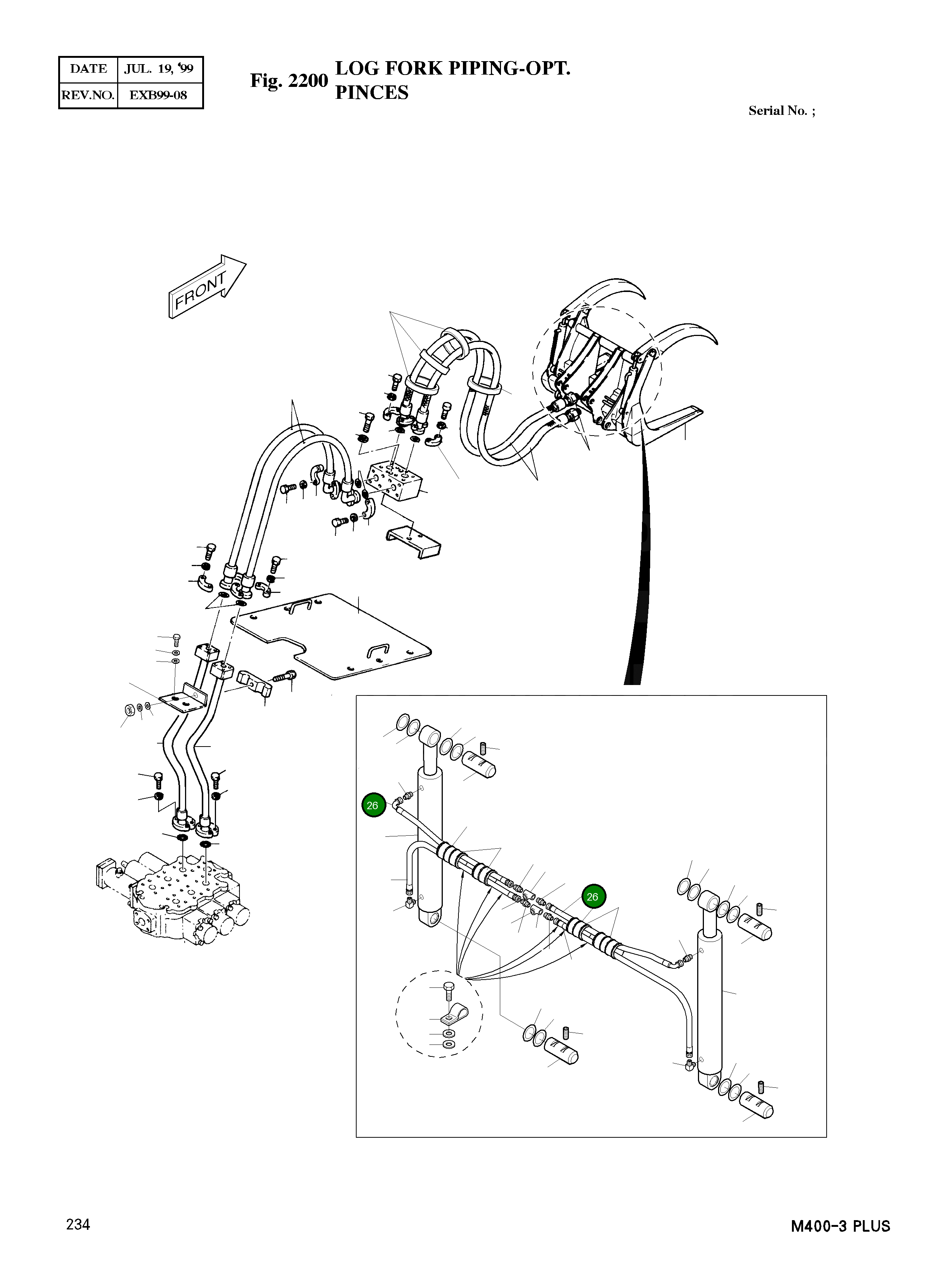 | DATE | JUL. 19, '99 |
|---|---|
| REV.NO. | EXB99-08 |

Fig. 2200 LOG FORK PIPING-OPT. PINCES

Serial No. ;

FRONT

26

26

234

M400-3 PLUS