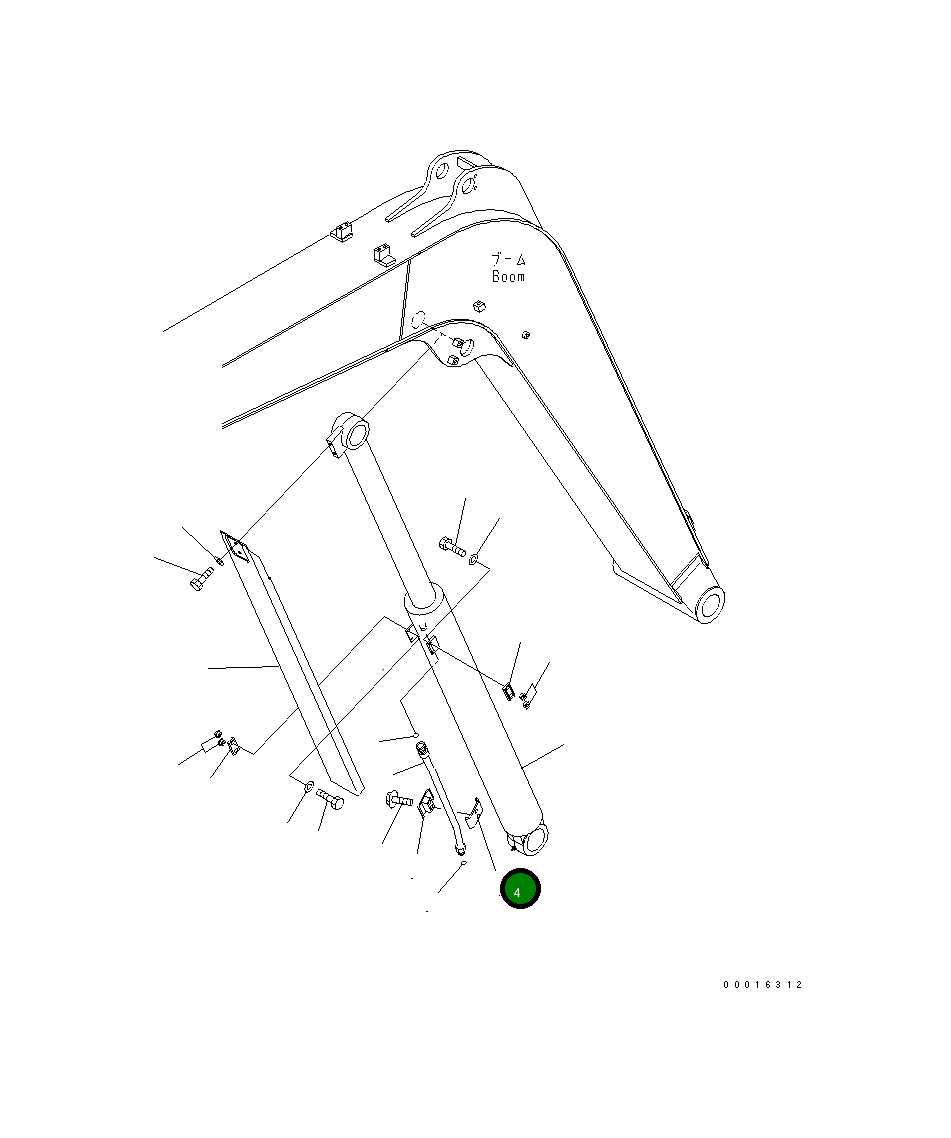 ブーム
Boom

4

00016312