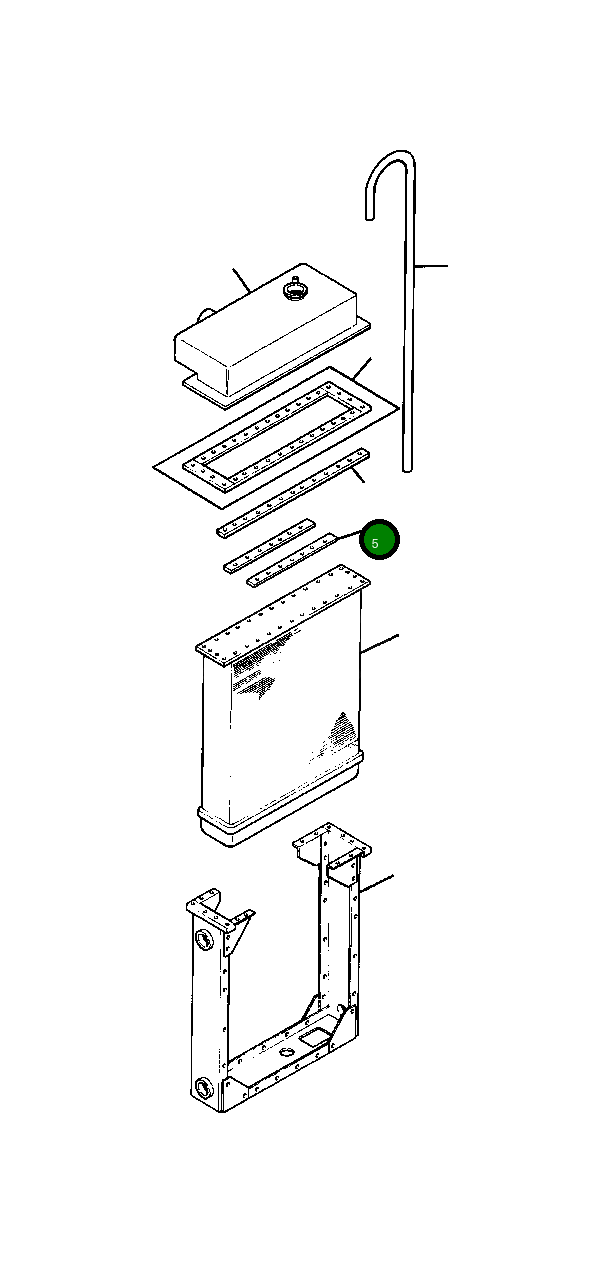 5