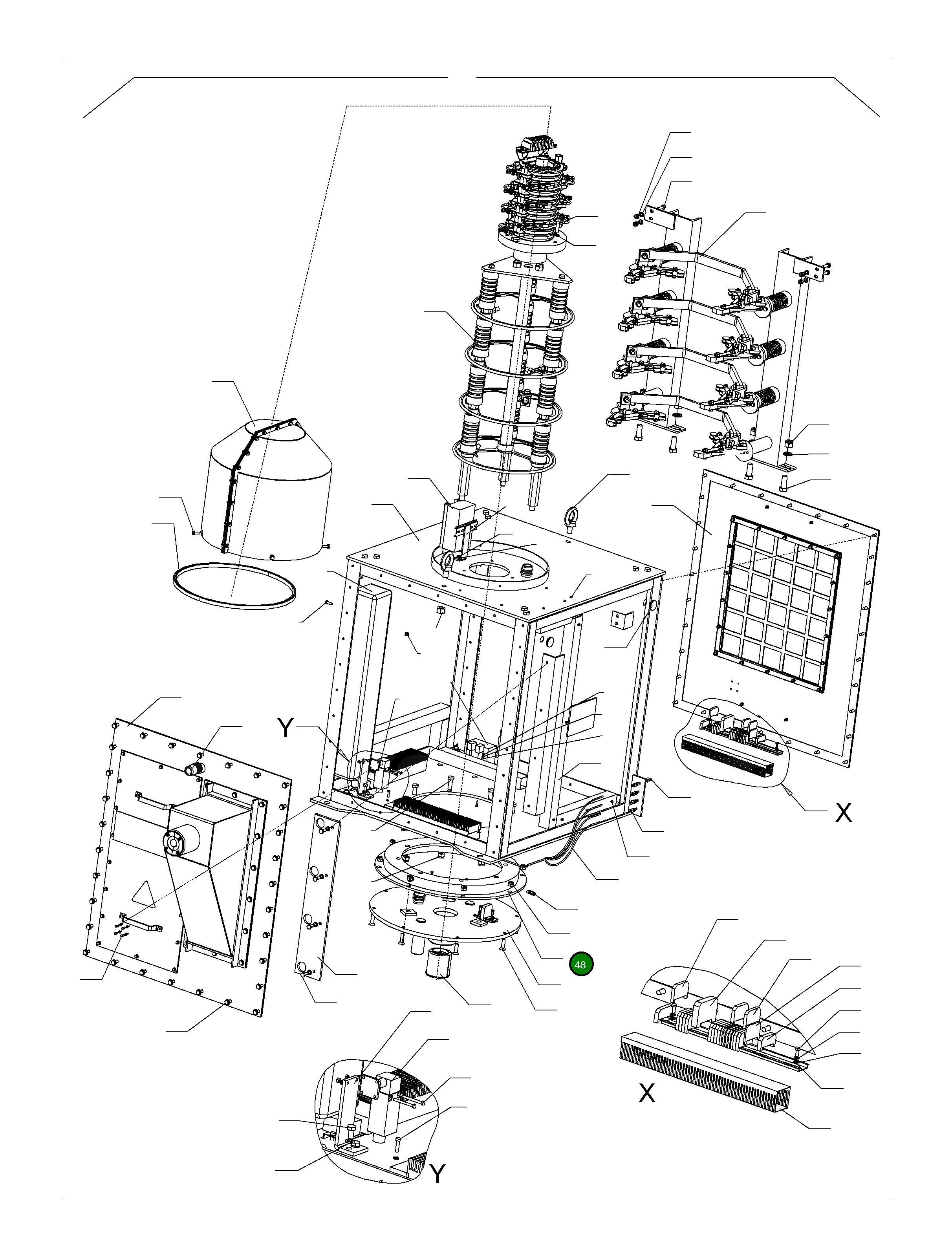 Y

X

48

X

Y