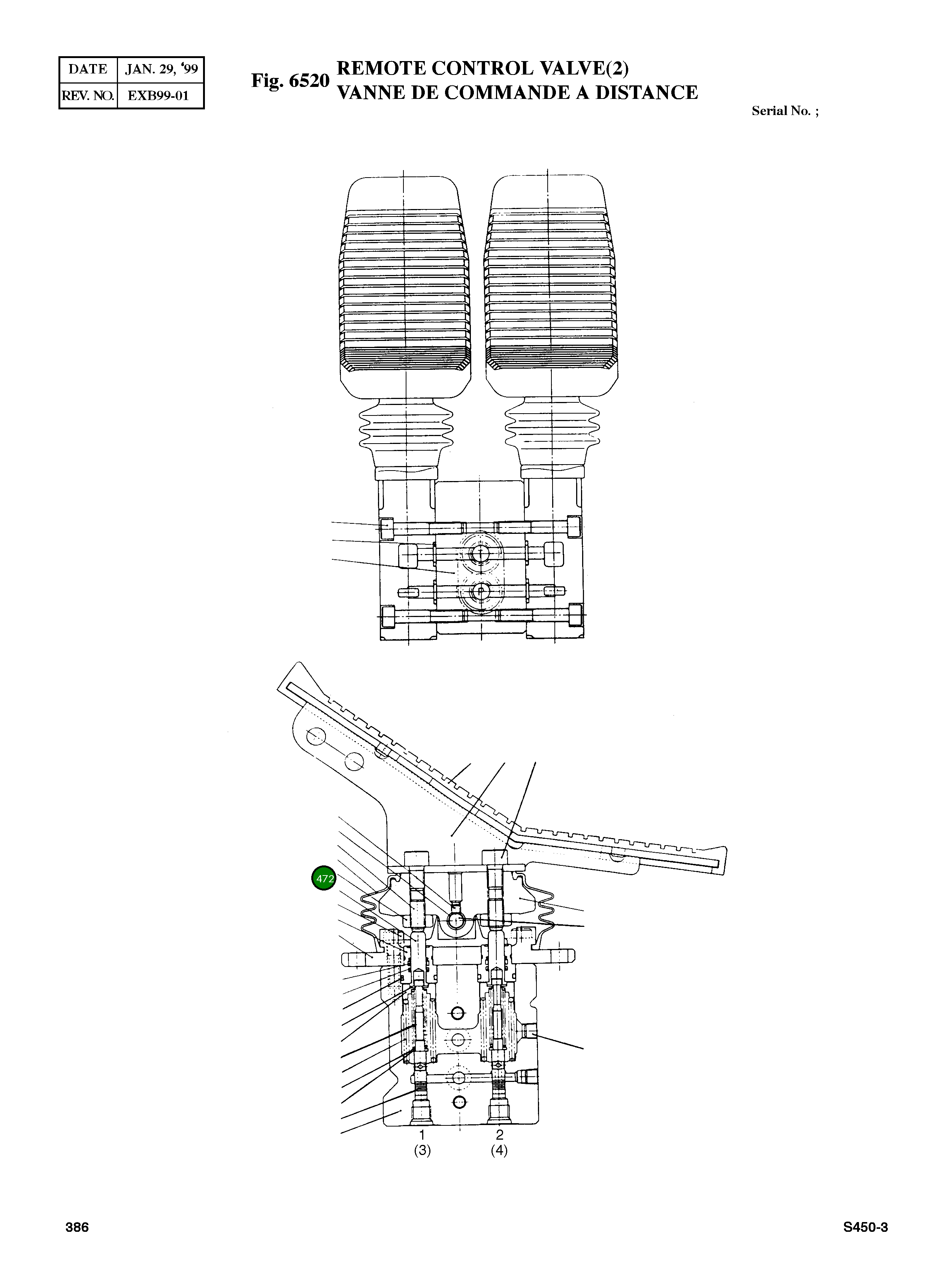 | DATE | JAN. 29, '99 |
|---|---|
| REV. NO. | EXB99-01 |

Fig. 6520 REMOTE CONTROL VALVE(2)
VANNE DE COMMANDE A DISTANCE

Serial No. ;

472

1
(3)

2
(4)

386

S450-3