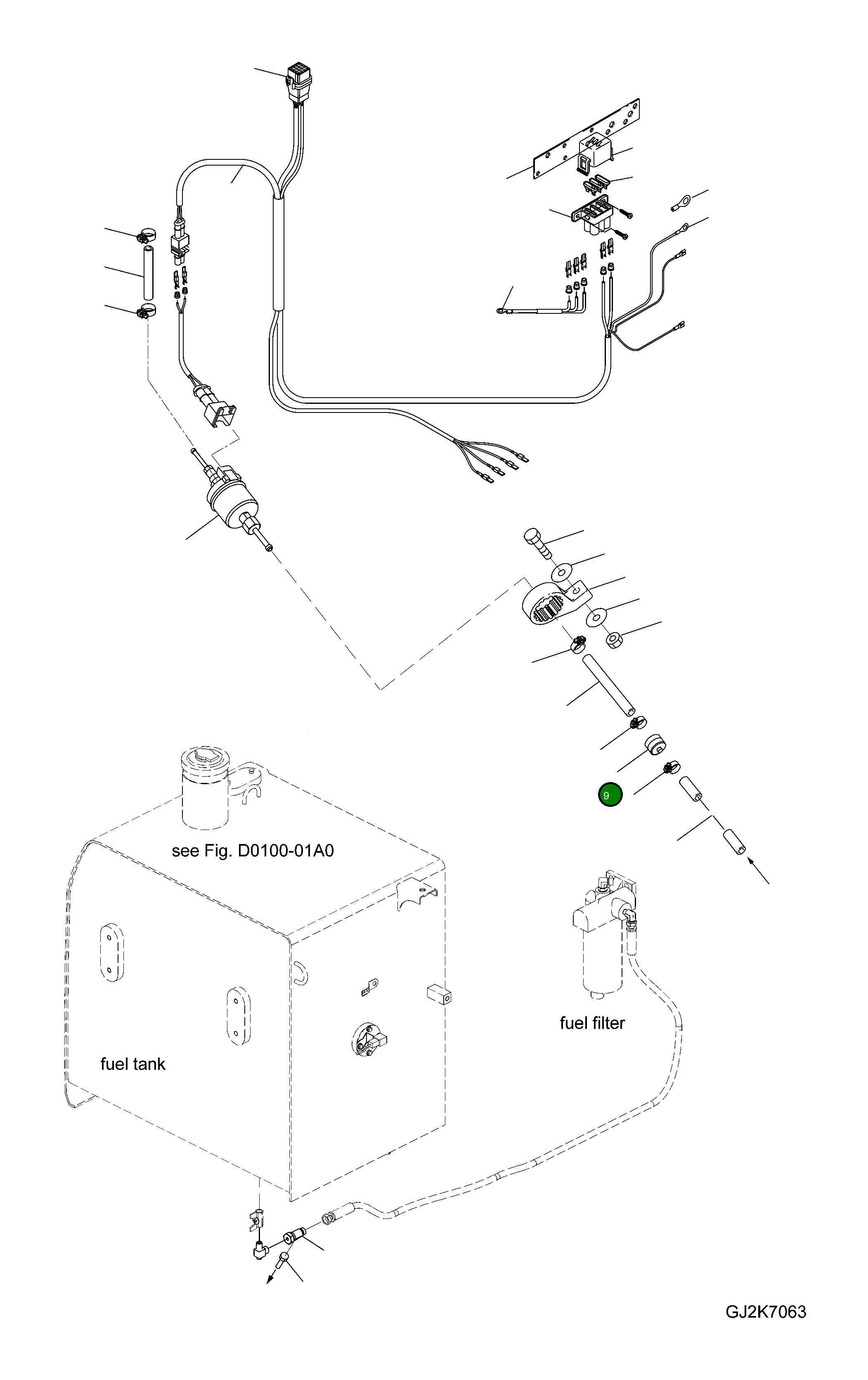 9

see Fig. D0100-01A0

fuel filter

fuel tank

GJ2K7063