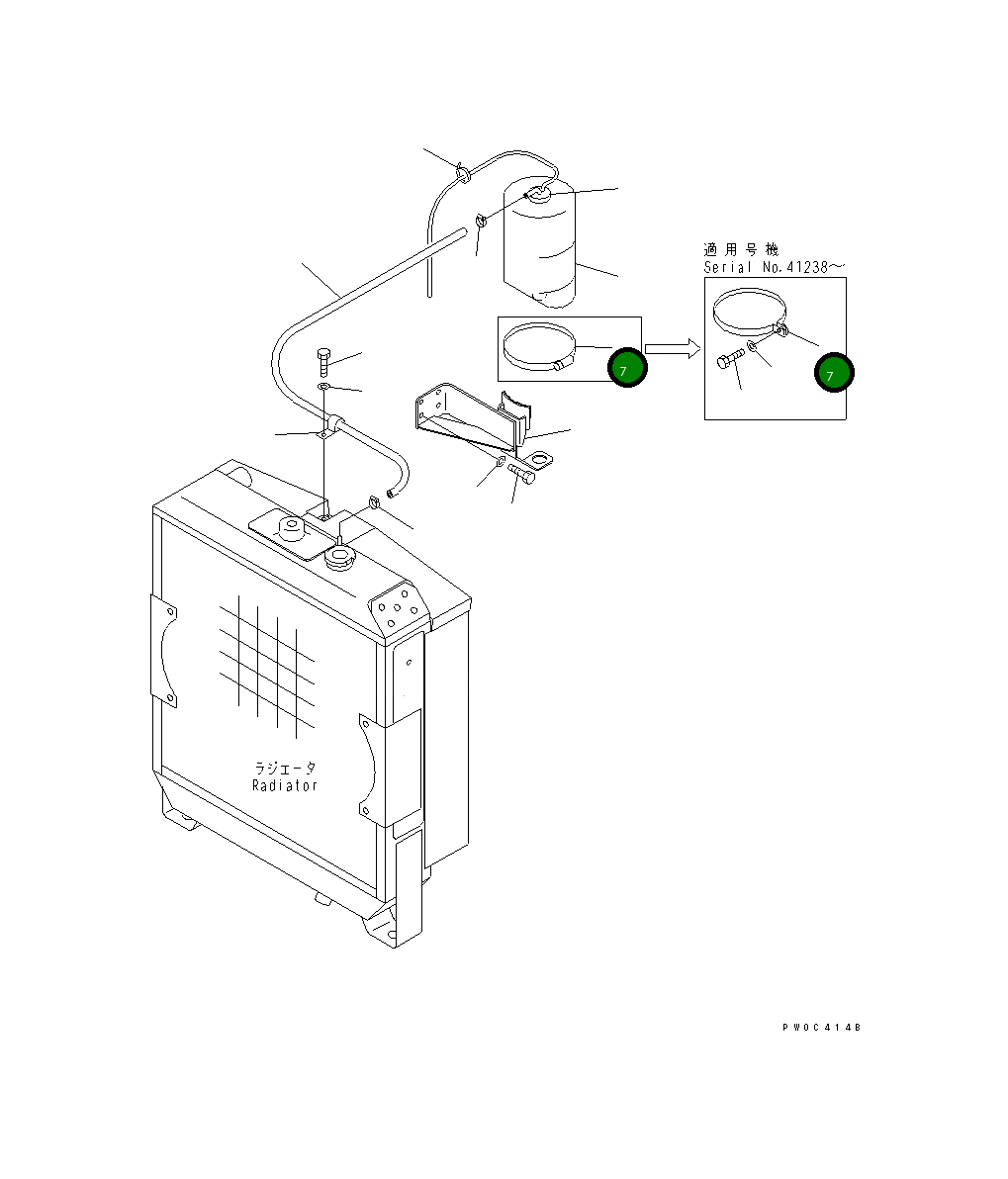 適用号機
Serial No.41238～

7

7

ラジエータ
Radiator

PW0C414B