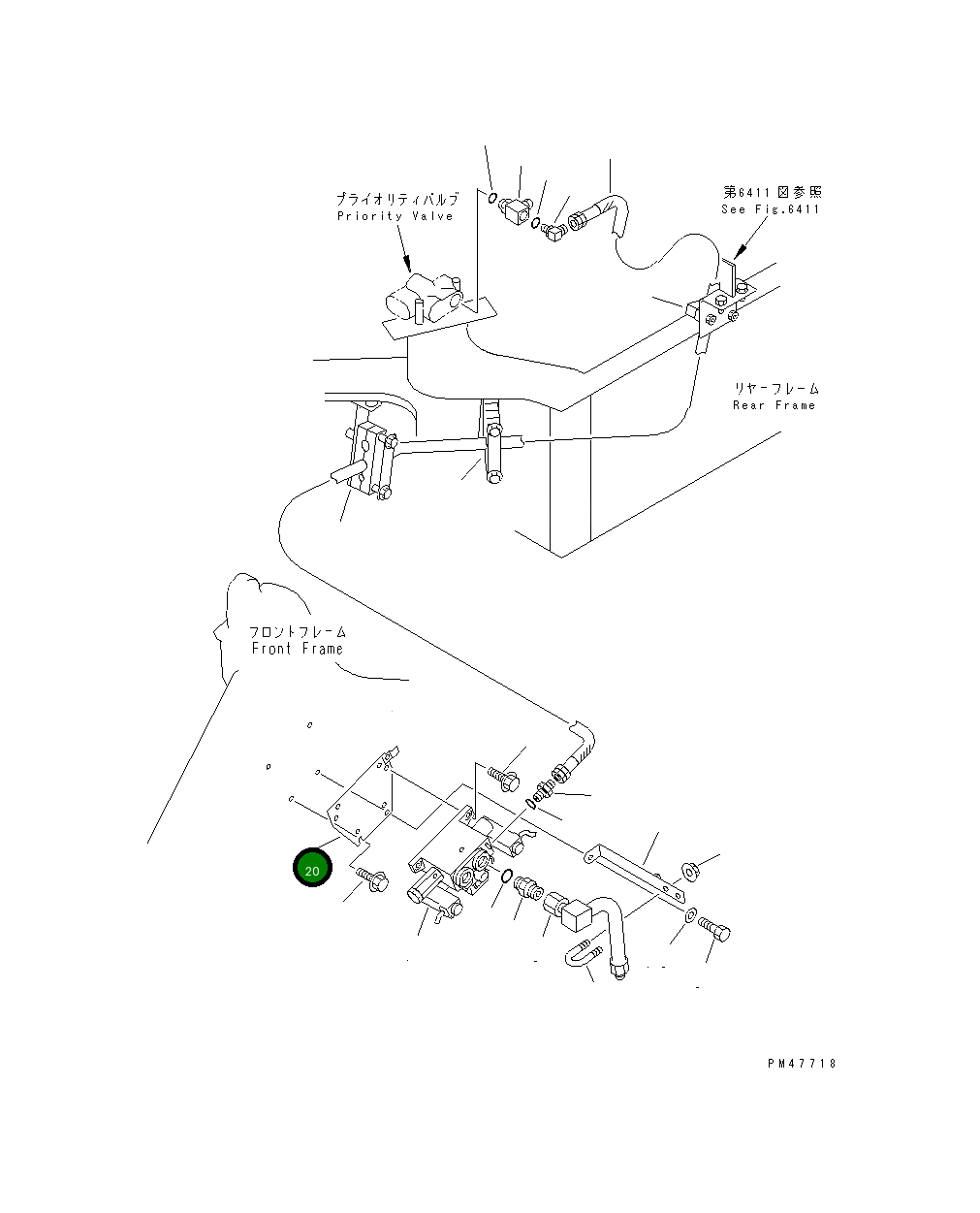 プライオリティバルブ
Priority Valve

第6411図参照
See Fig.6411

リヤーフレーム
Rear Frame

フロントフレーム
Front Frame

20

PM47718