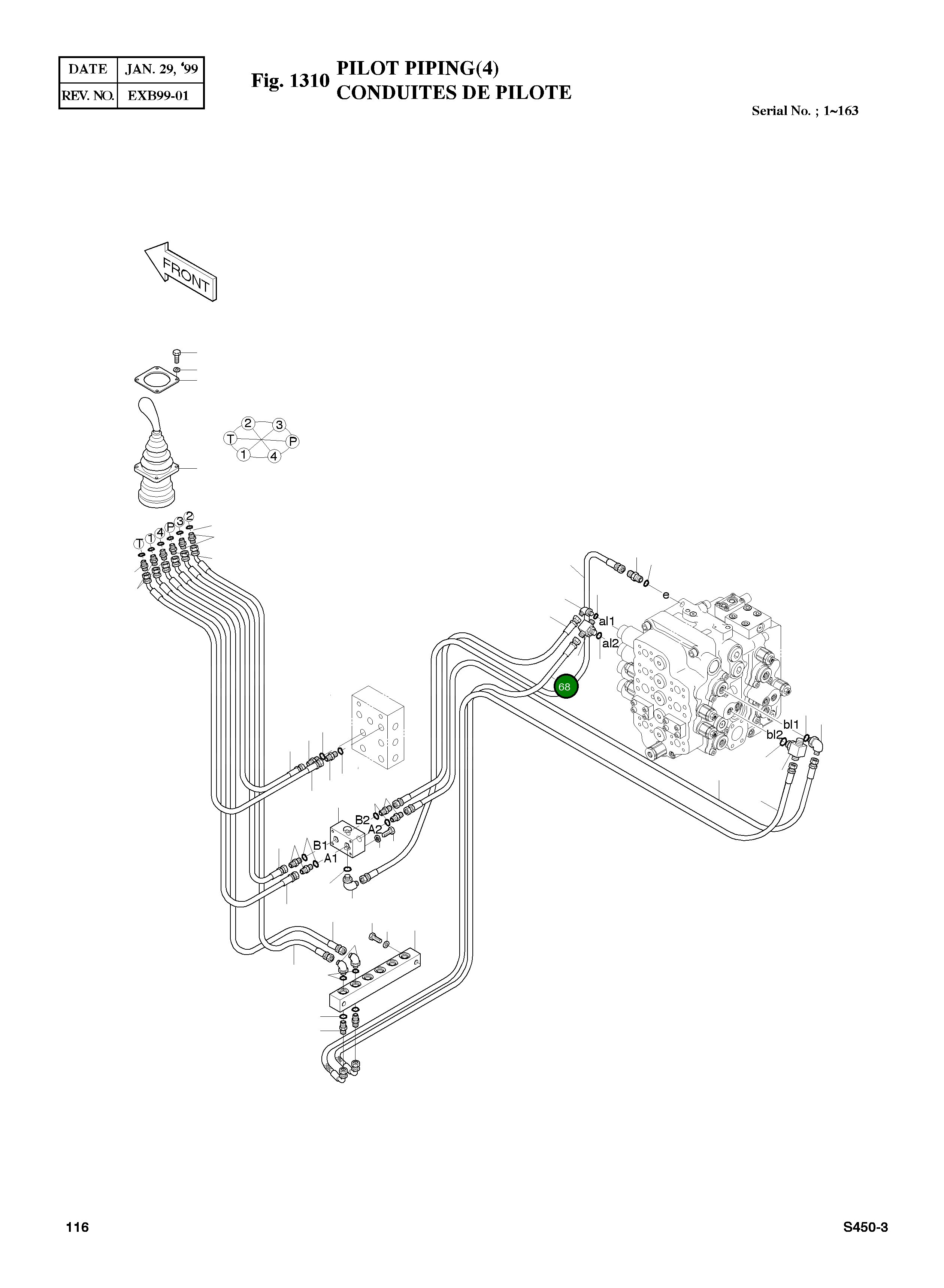 | DATE | JAN. 29, '99 |
|---|---|
| REV. NO. | EXB99-01 |

Fig. 1310 PILOT PIPING(4)
CONDUITES DE PILOTE

Serial No. ; 1~163

FRONT

2 3 T P 1 4

T 1 4 P 3 2

e

al1

al2

68

bl1

bl2

B2

A2

B1

A1

116

S450-3