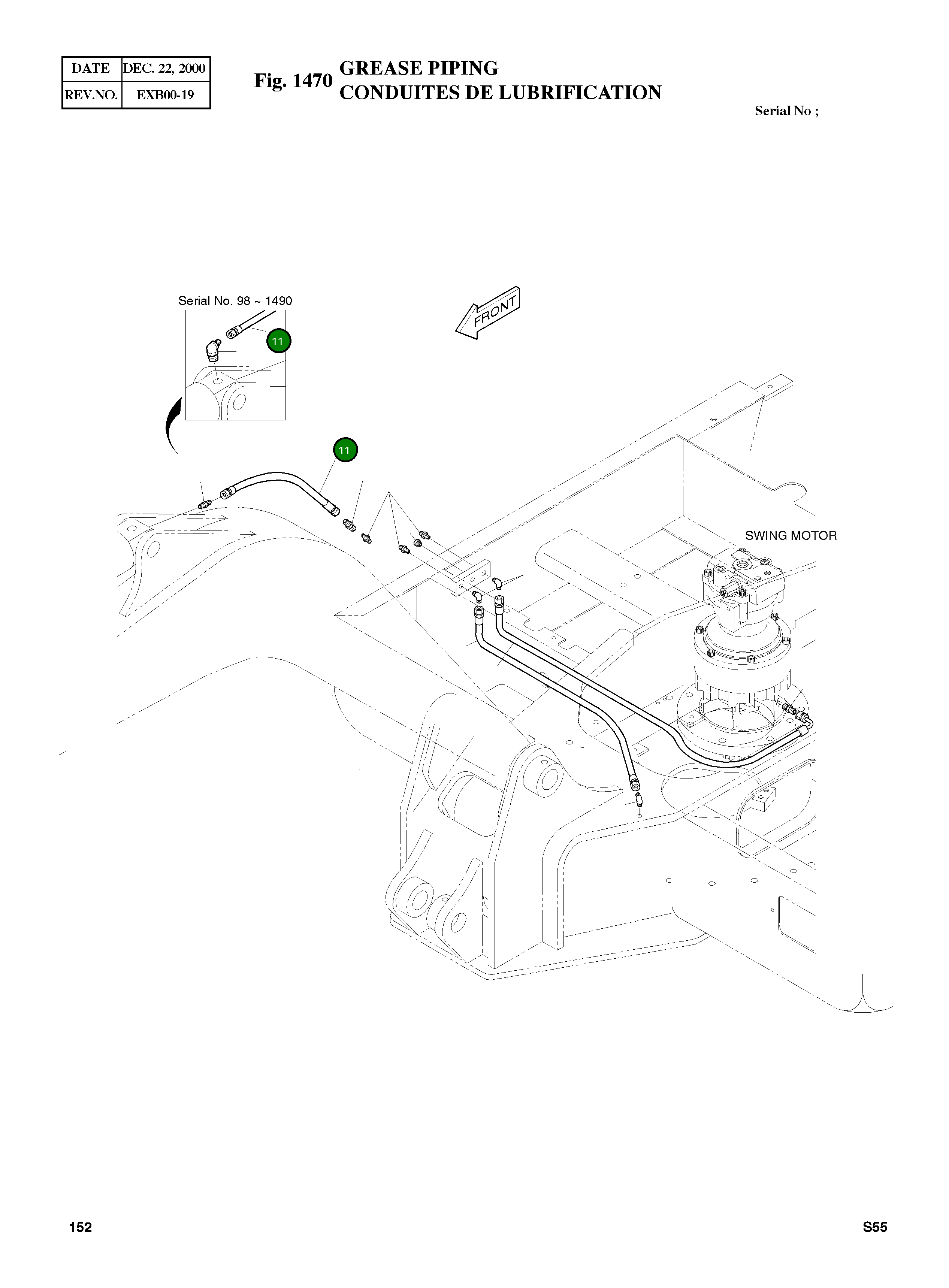 | DATE | DEC. 22, 2000 |
|---|---|
| REV.NO. | EXB00-19 |

Fig. 1470 GREASE PIPING
CONDUITES DE LUBRIFICATION

Serial No ;

Serial No. 98 ~ 1490

11

FRONT

11

SWING MOTOR

152

S55