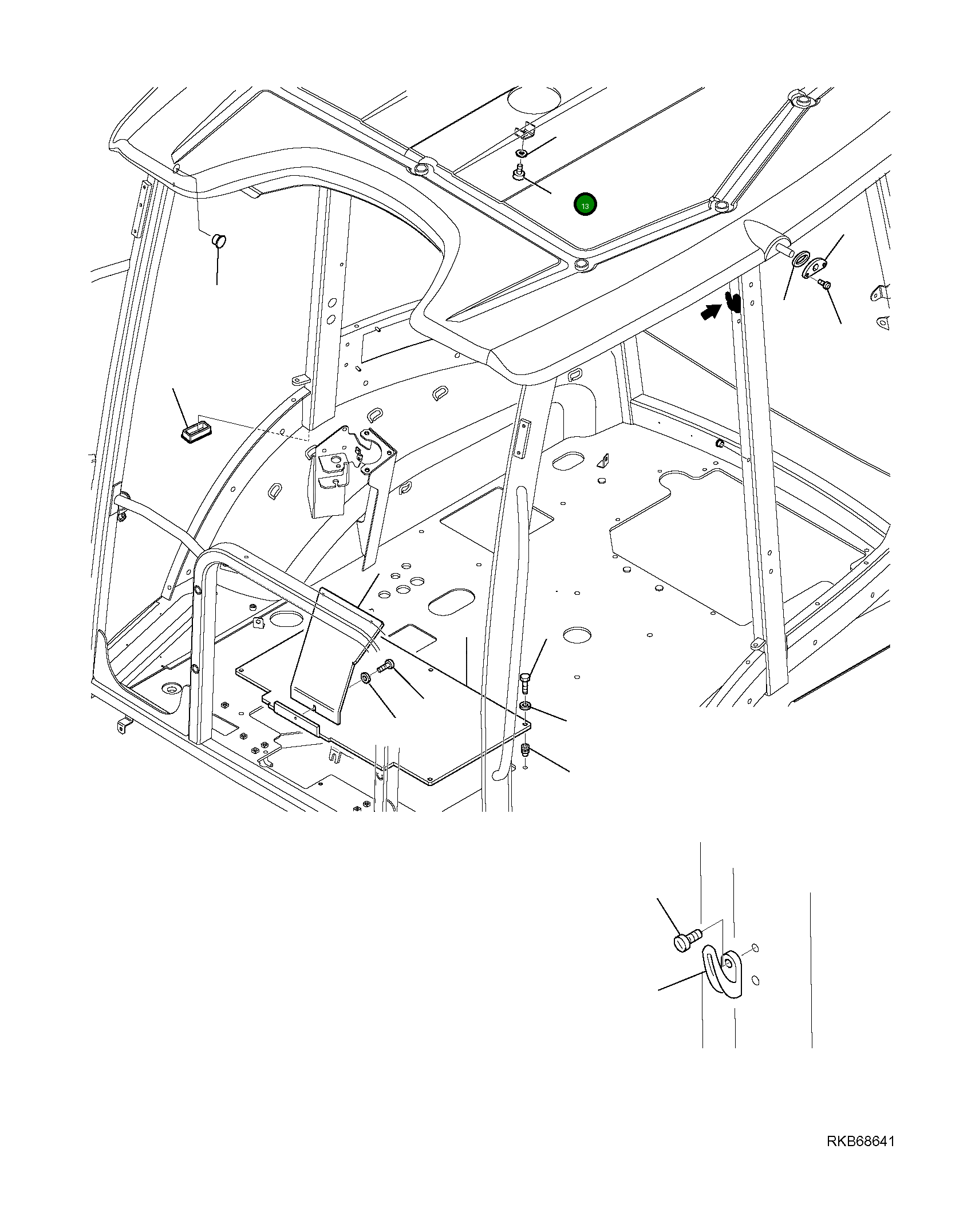 13

RKB68641