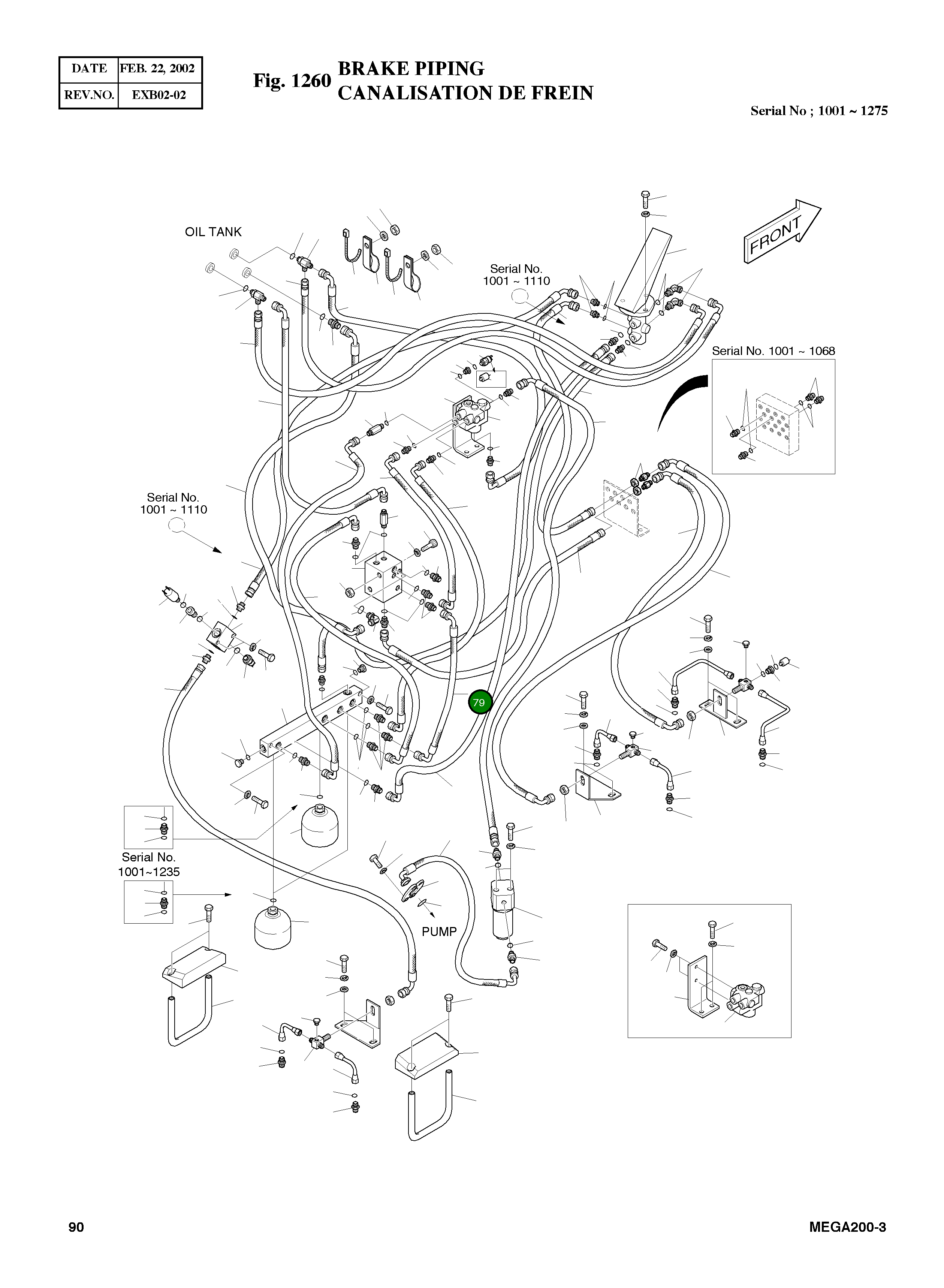 | DATE | FEB. 22, 2002 |
|---|---|
| REV.NO. | EXB02-02 |

Fig. 1260 BRAKE PIPING CANALISATION DE FREIN

Serial No ; 1001 ~ 1275

OIL TANK

FRONT

Serial No. 1001 ~ 1110

Serial No. 1001 ~ 1068

Serial No. 1001 ~ 1110

79

Serial No. 1001~1235

PUMP

90

MEGA200-3