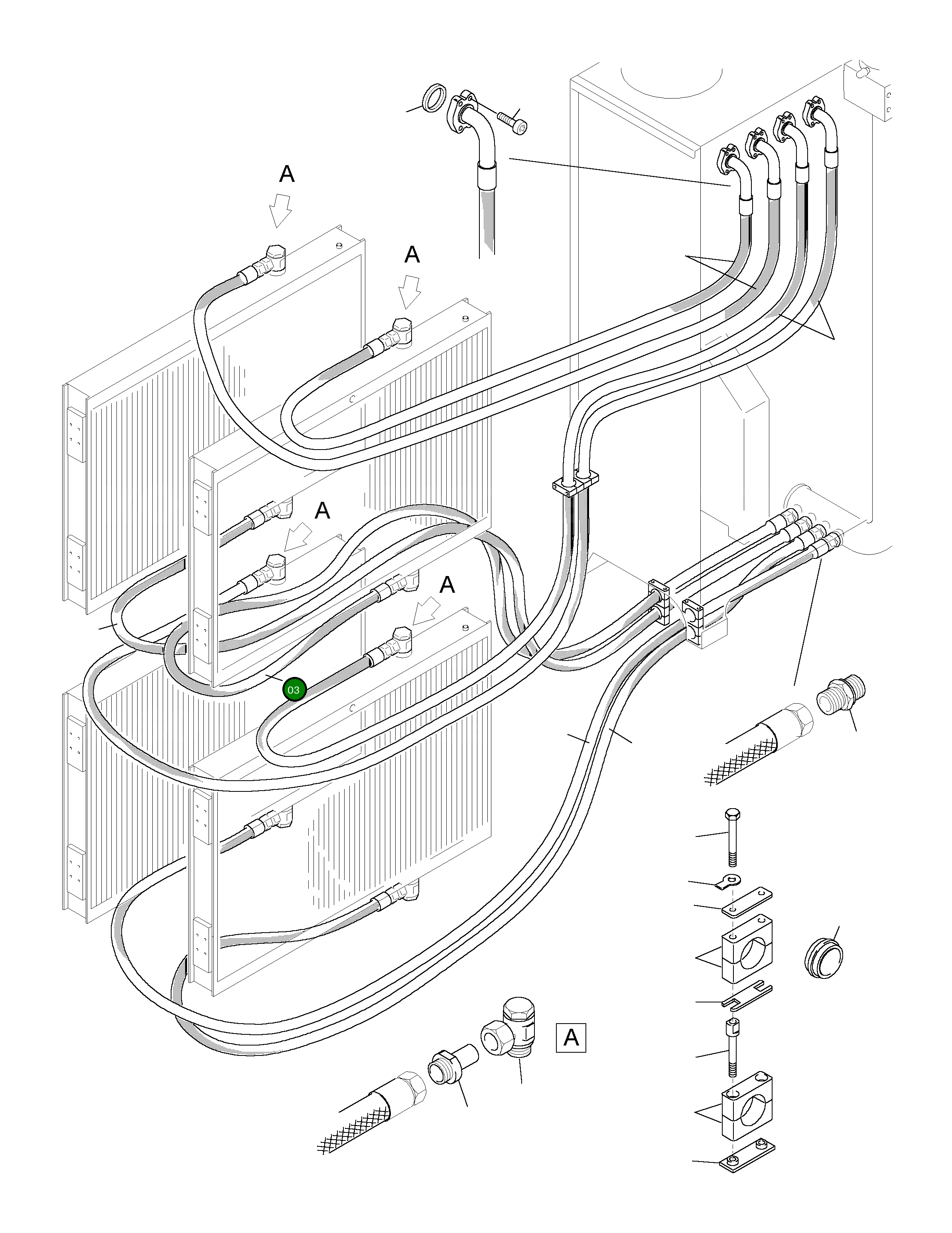 A
A
A
A
03
A