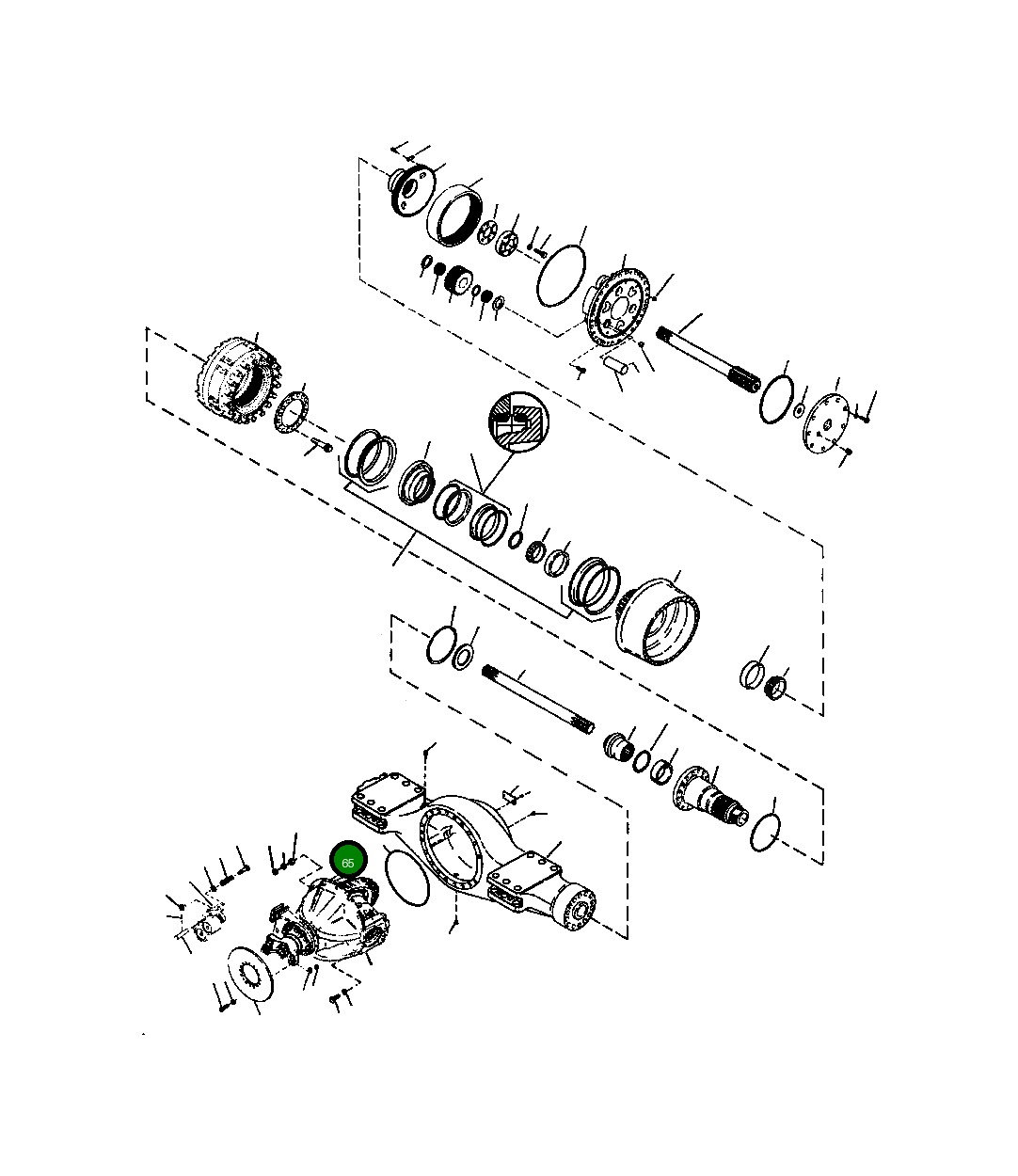 65