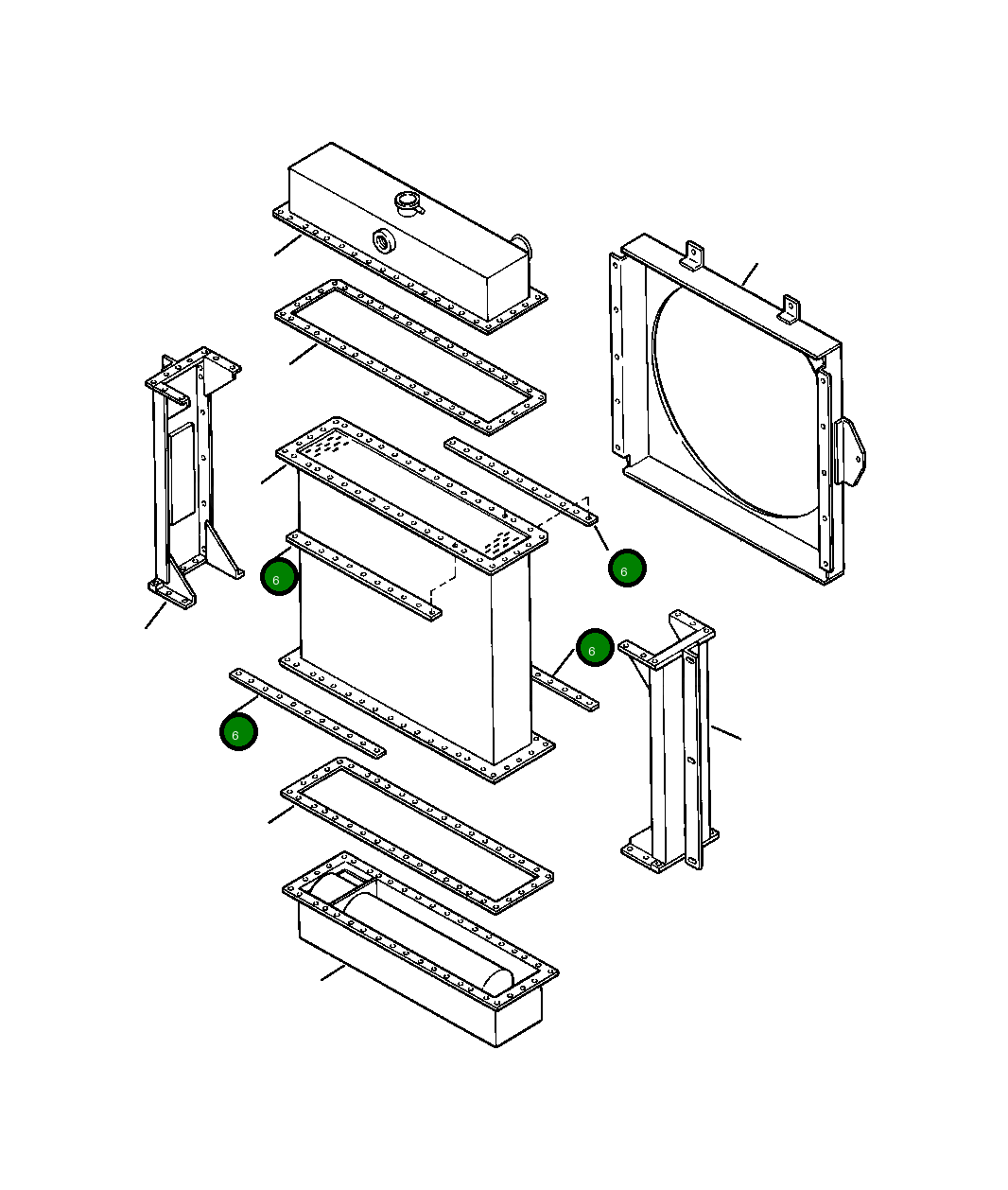 6
6
6
6