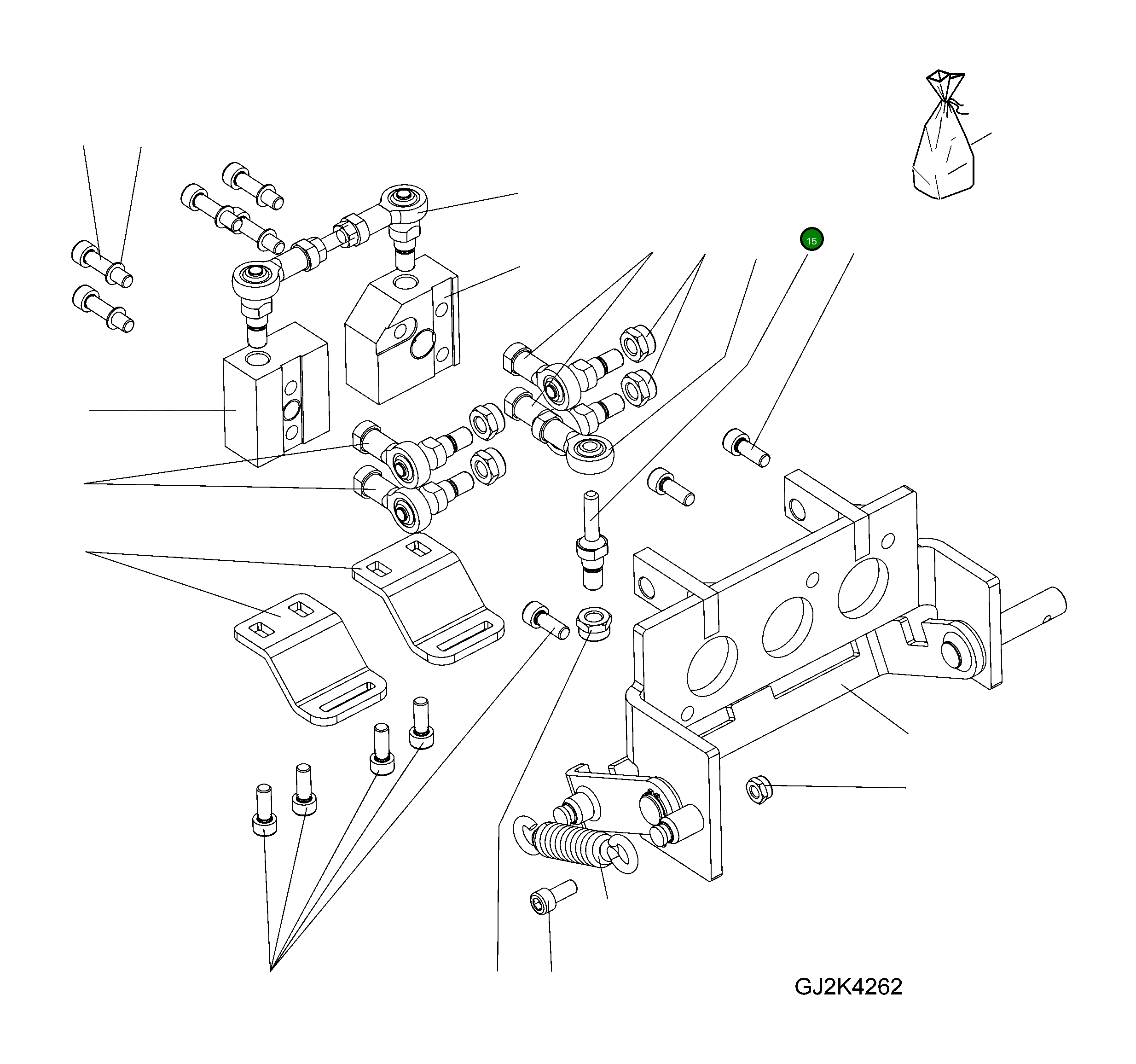 15

GJ2K4262