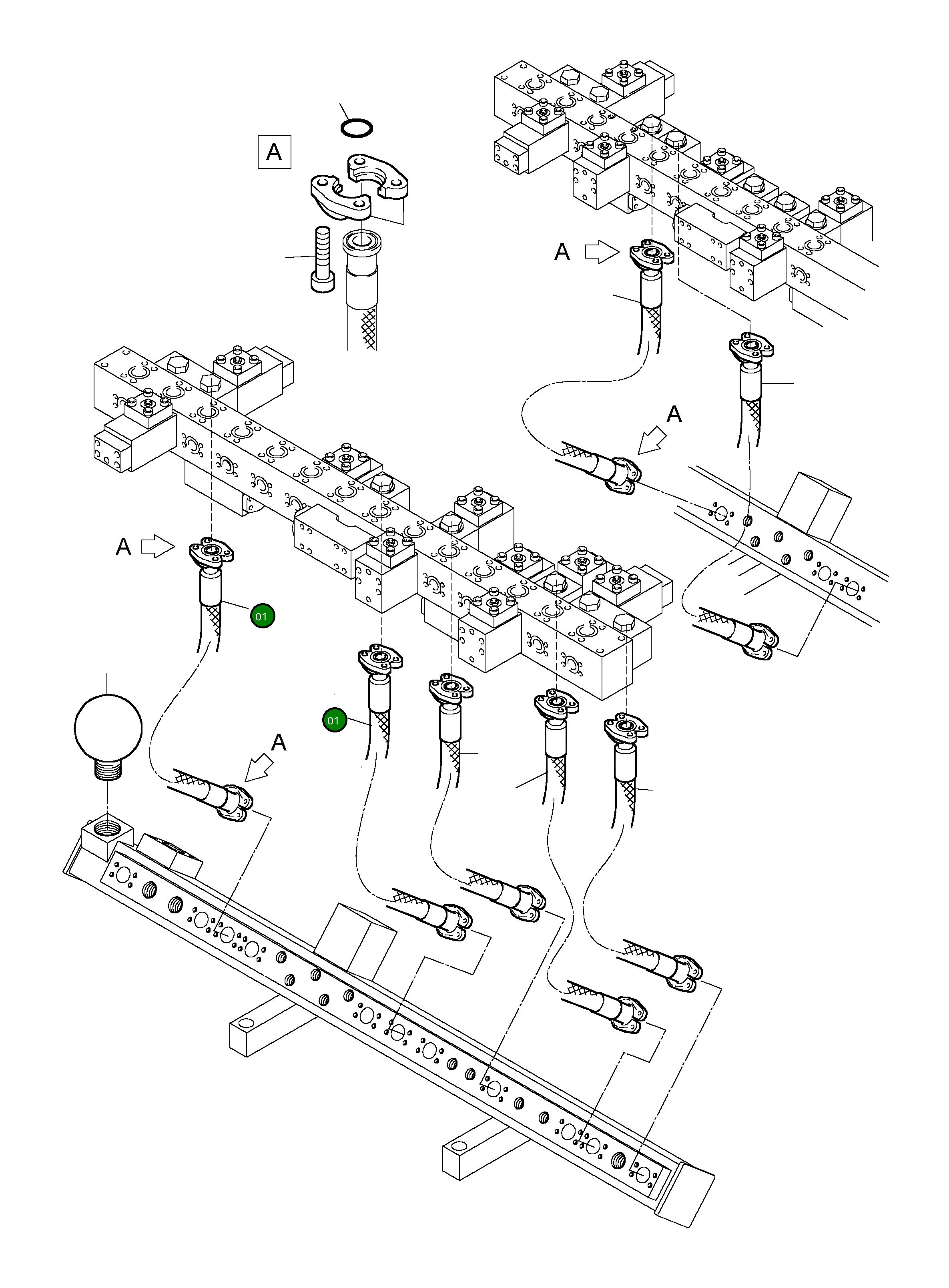 A

A

A

A

01

01

A