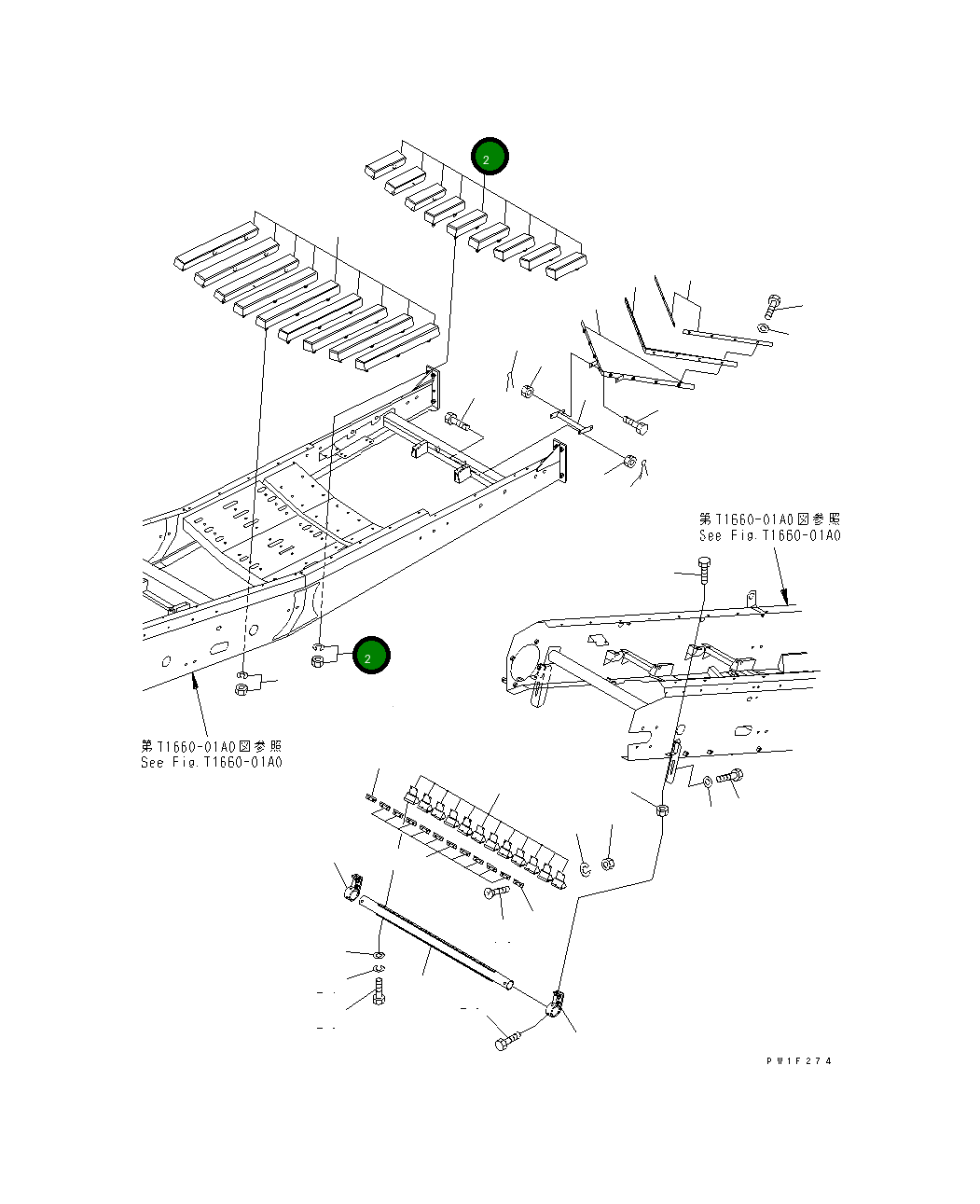 2

第T1660-01A0図参照
See Fig.T1660-01A0

2

第T1660-01A0図参照
See Fig.T1660-01A0

PW1F274