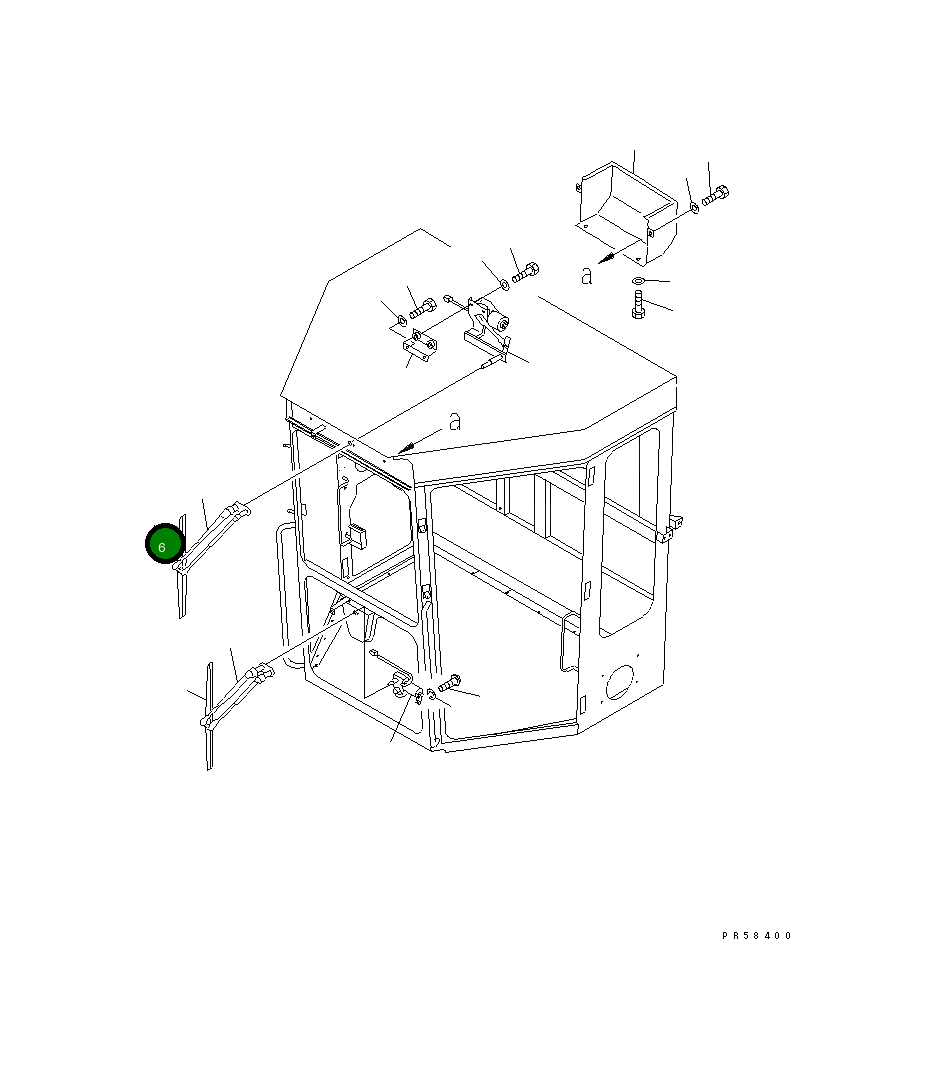 a
a
6
PR58400