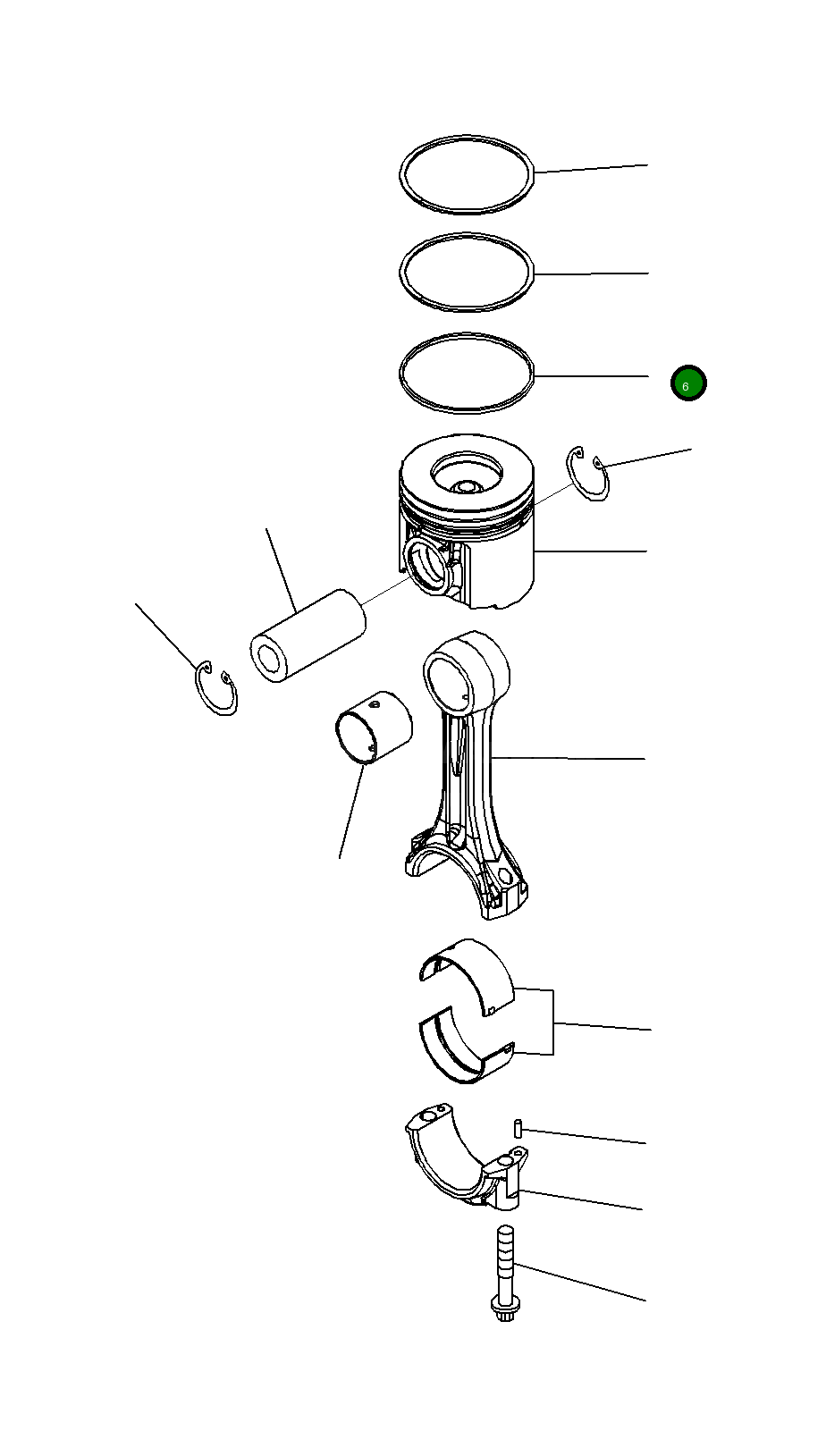 6