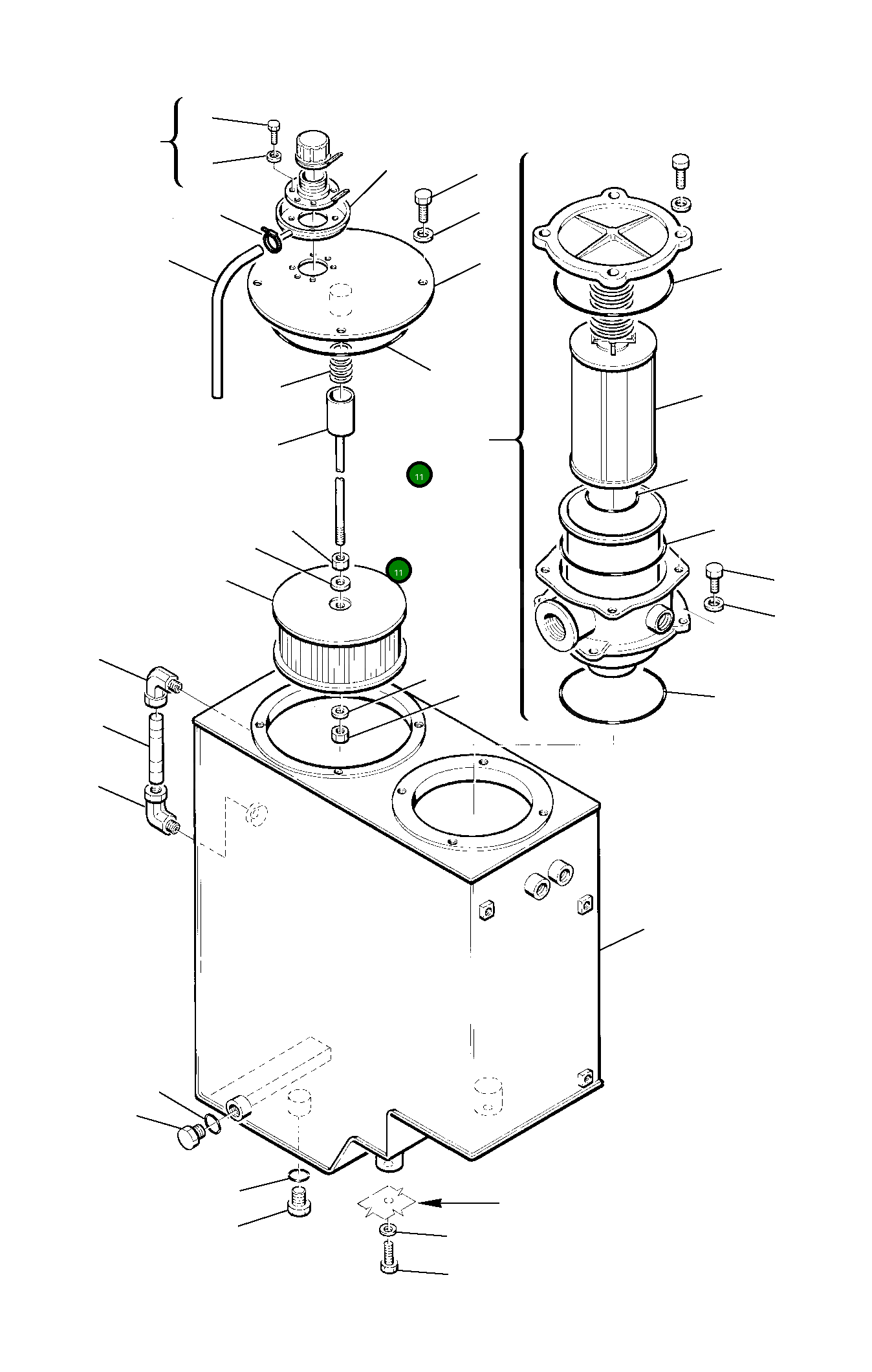 11

11