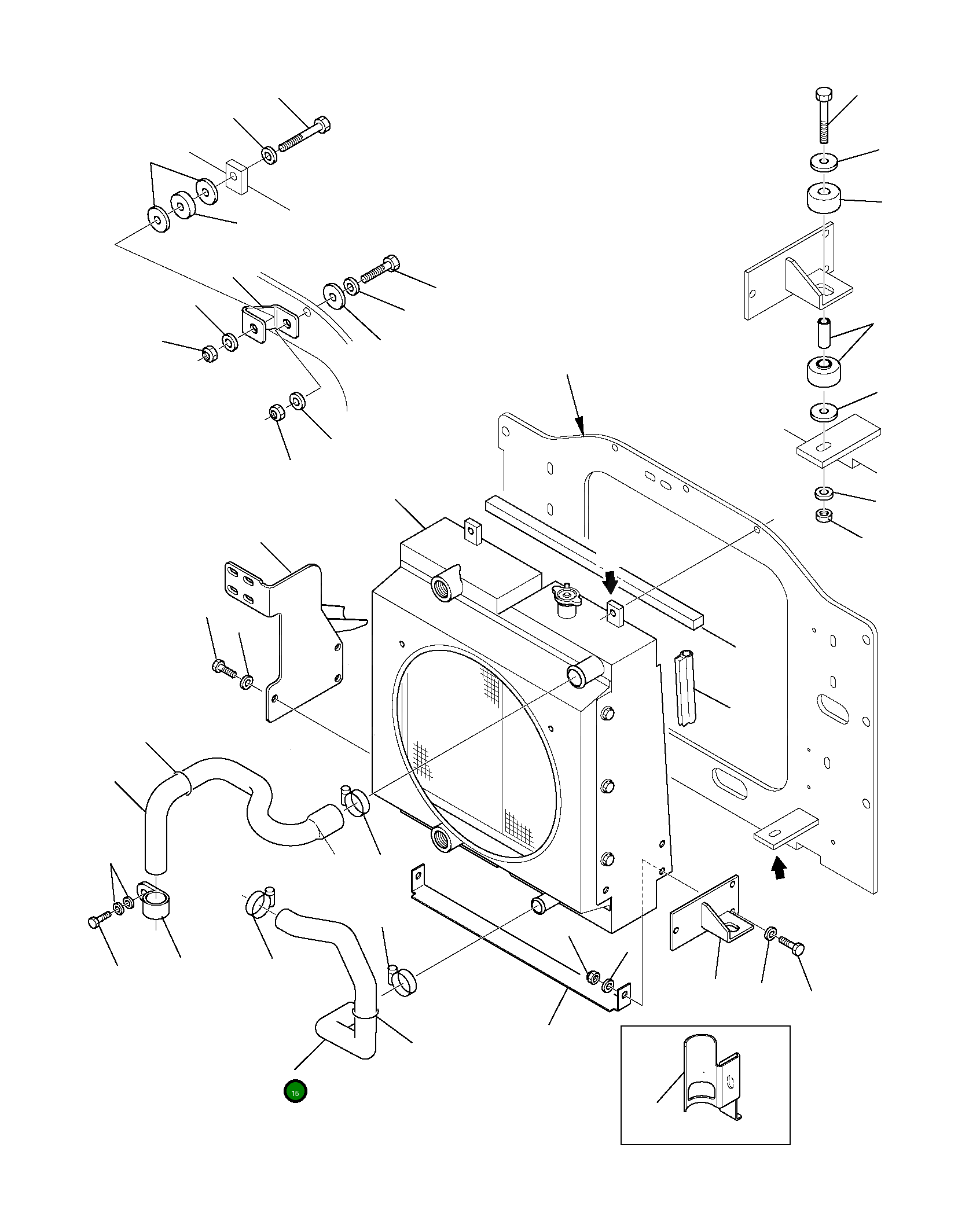 15