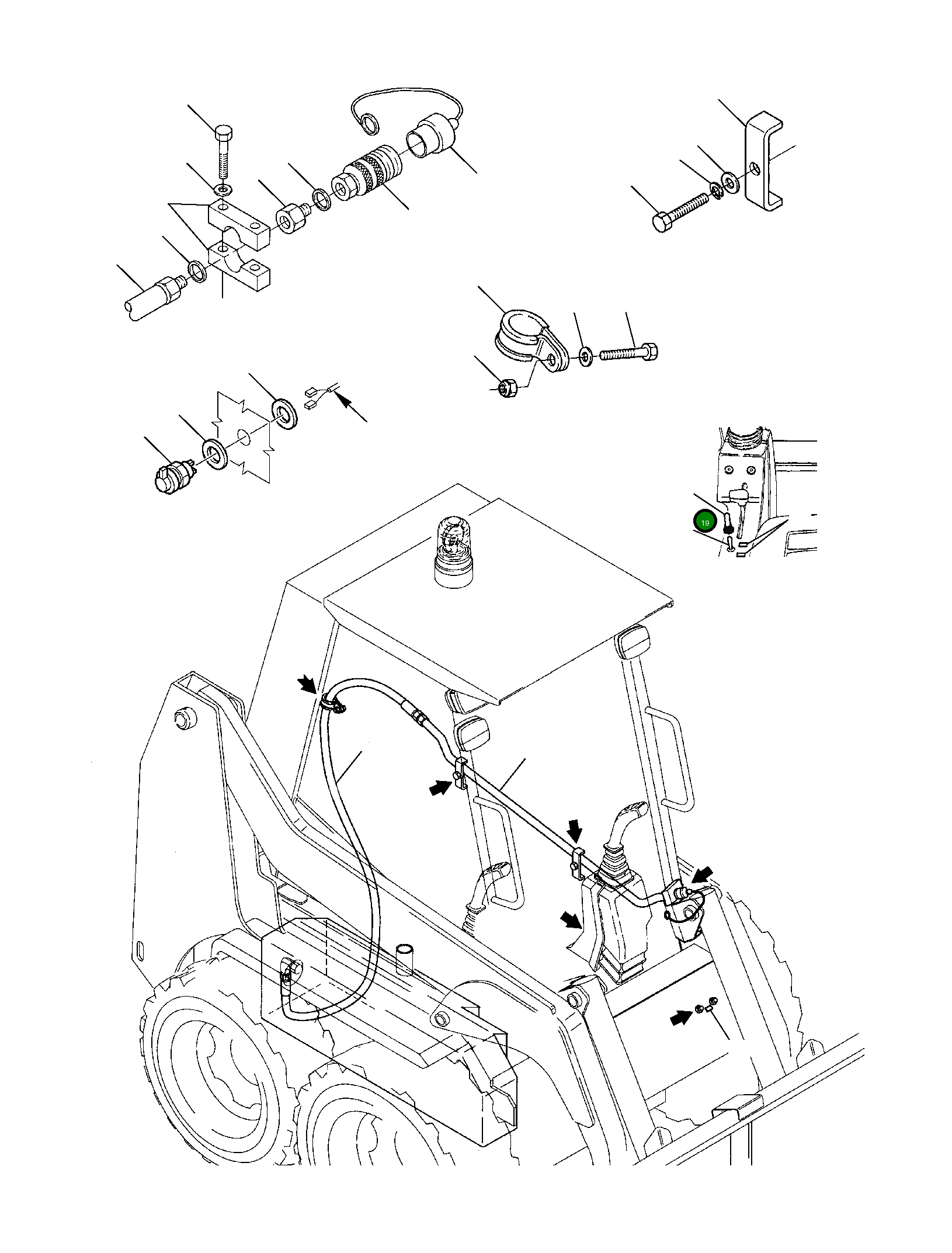 19