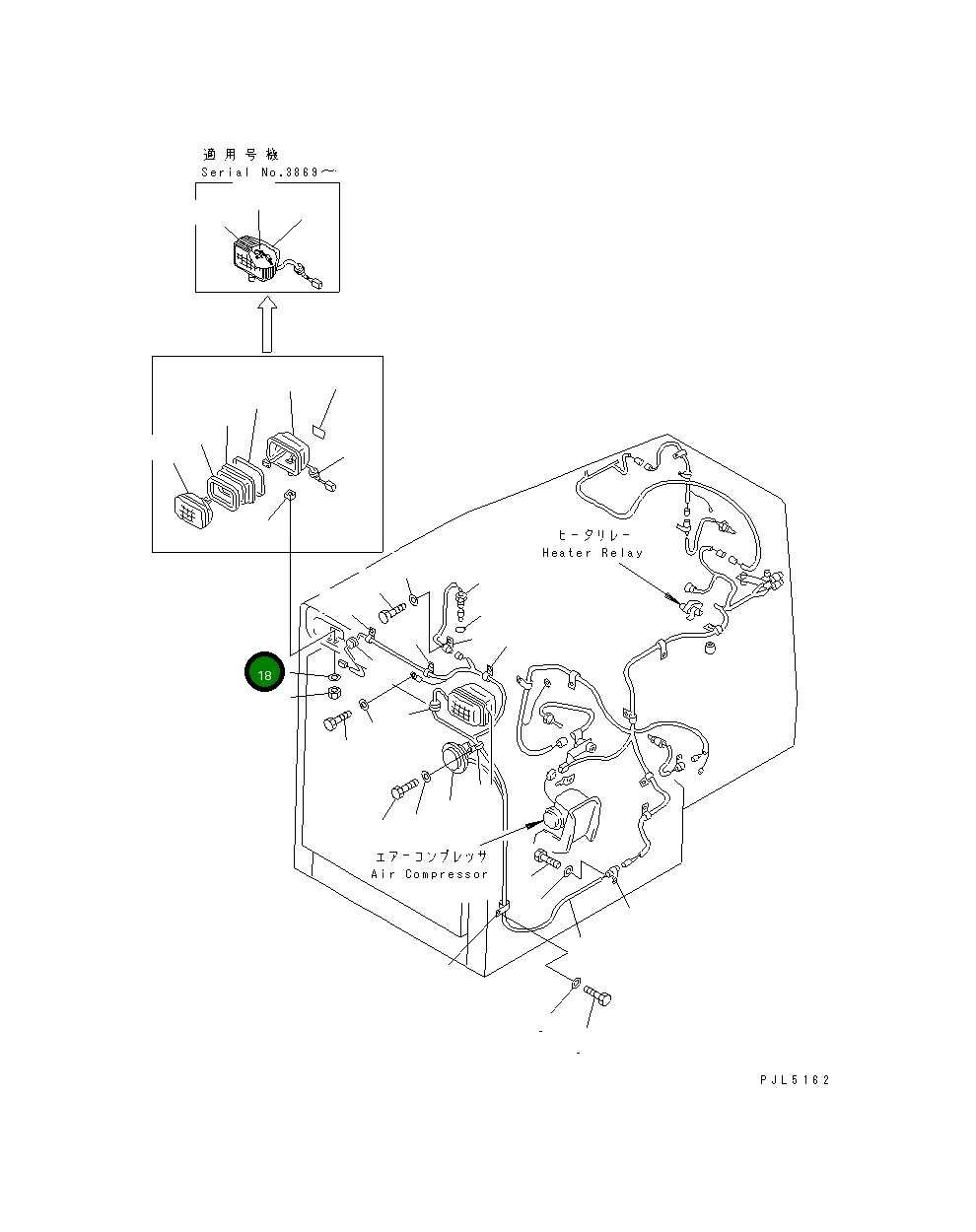 適用号機
Serial No.3869～

ヒータリレー
Heater Relay

18

エアーコンプレッサ
Air Compressor

PJL5162