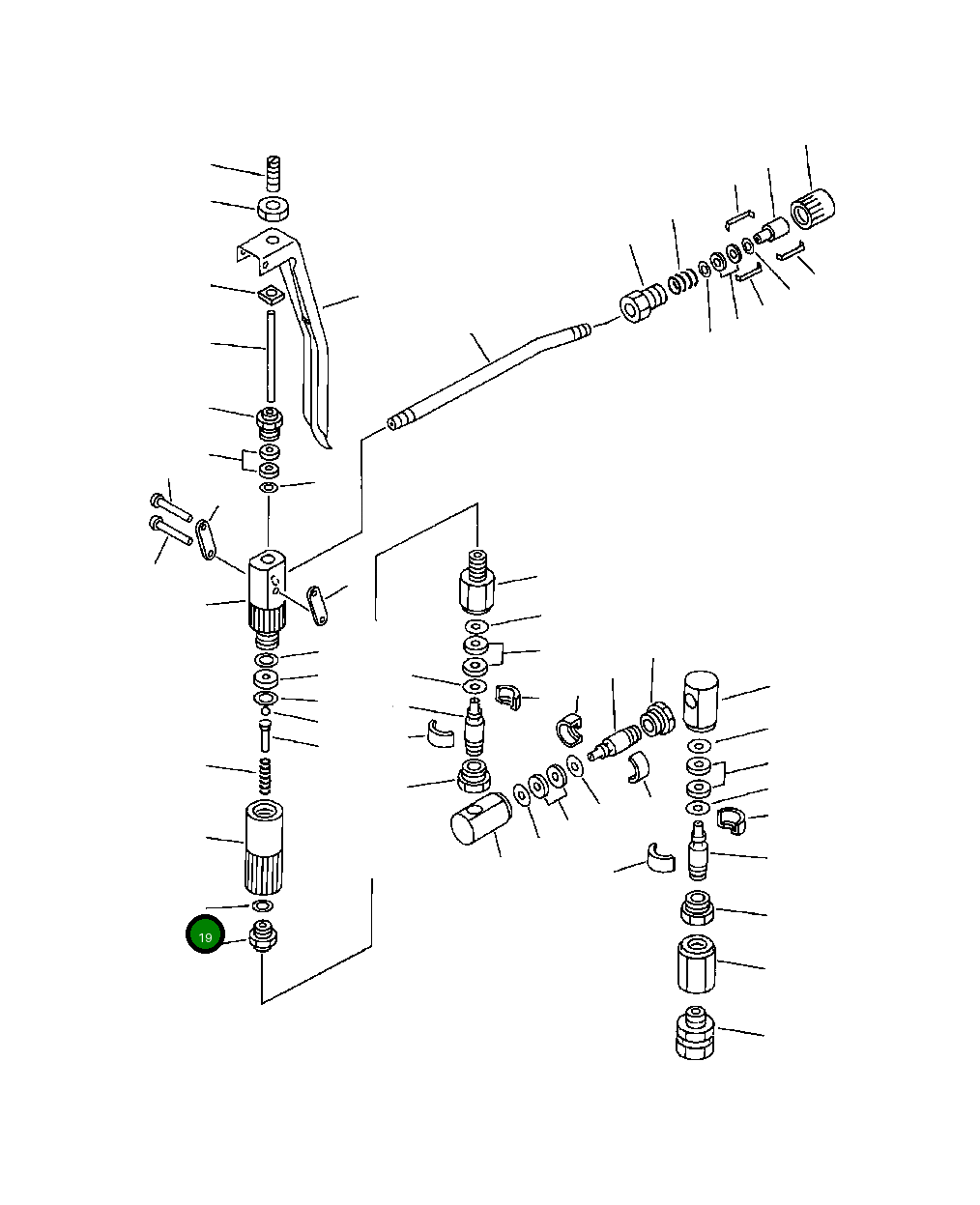 19